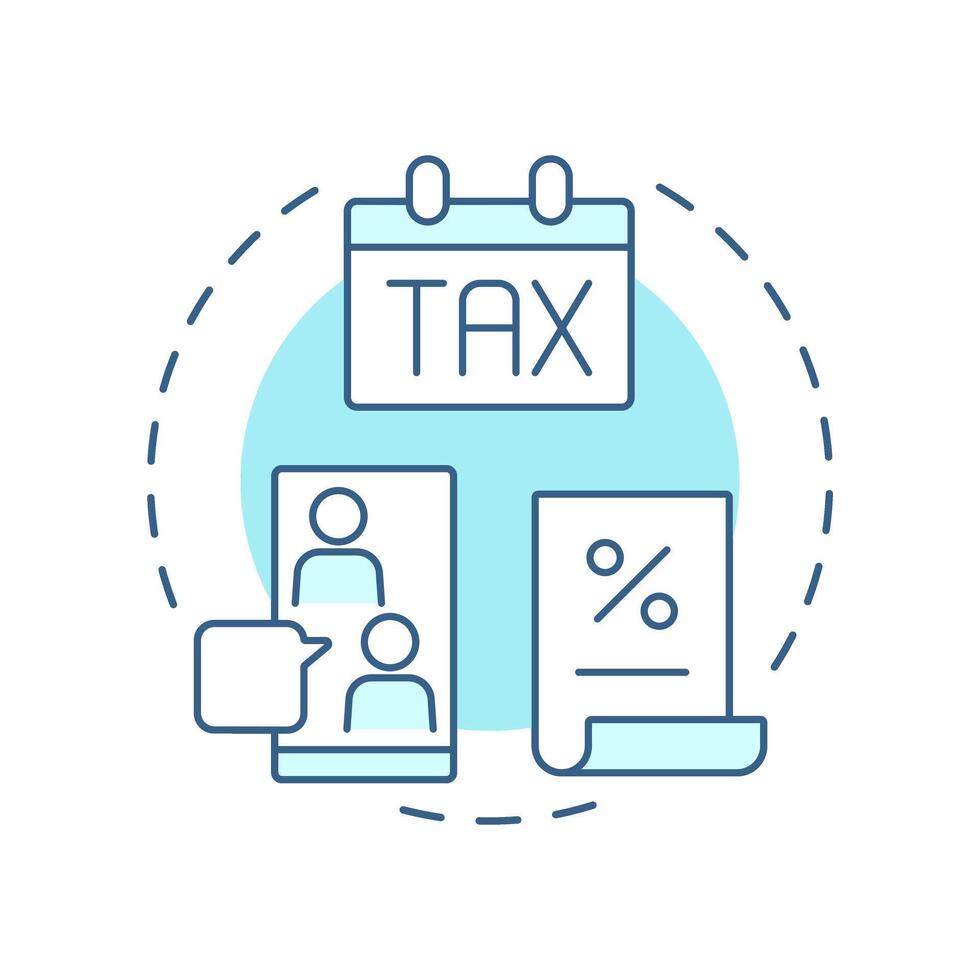 TAX

%