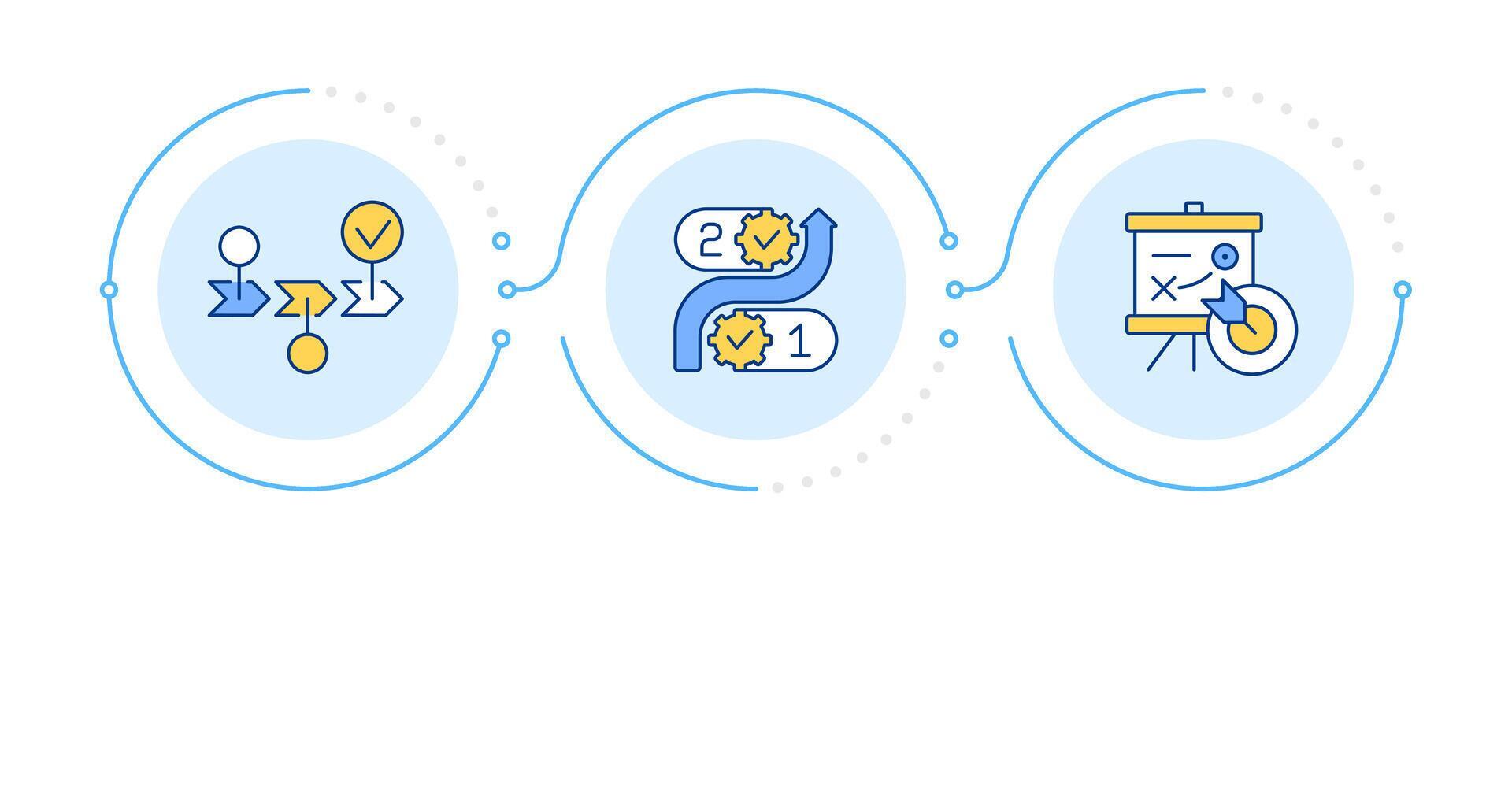 2
1