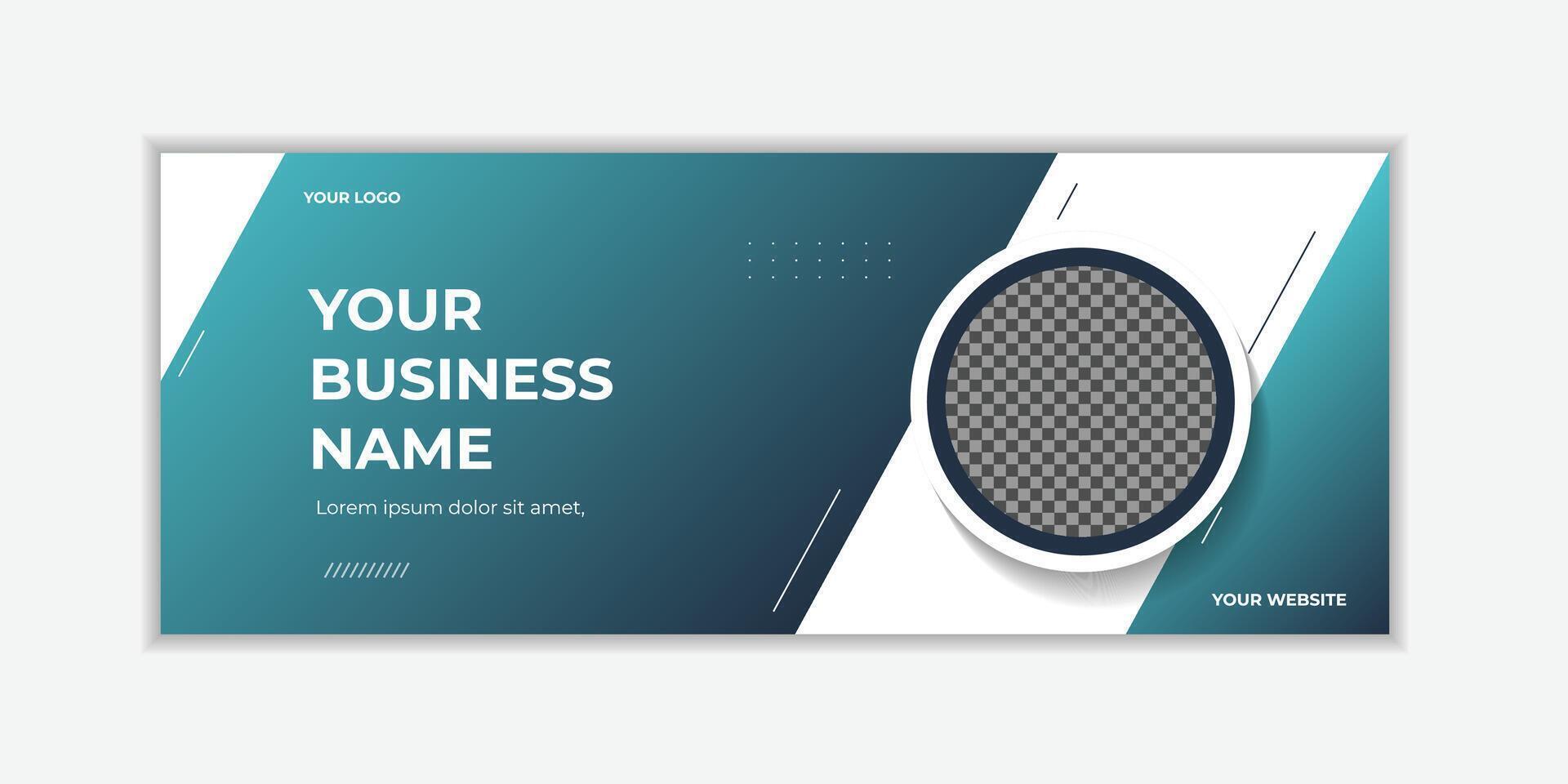 YOUR LOGO

YOUR BUSINESS NAME

Lorem ipsum dolor sit amet,

YOUR WEBSITE