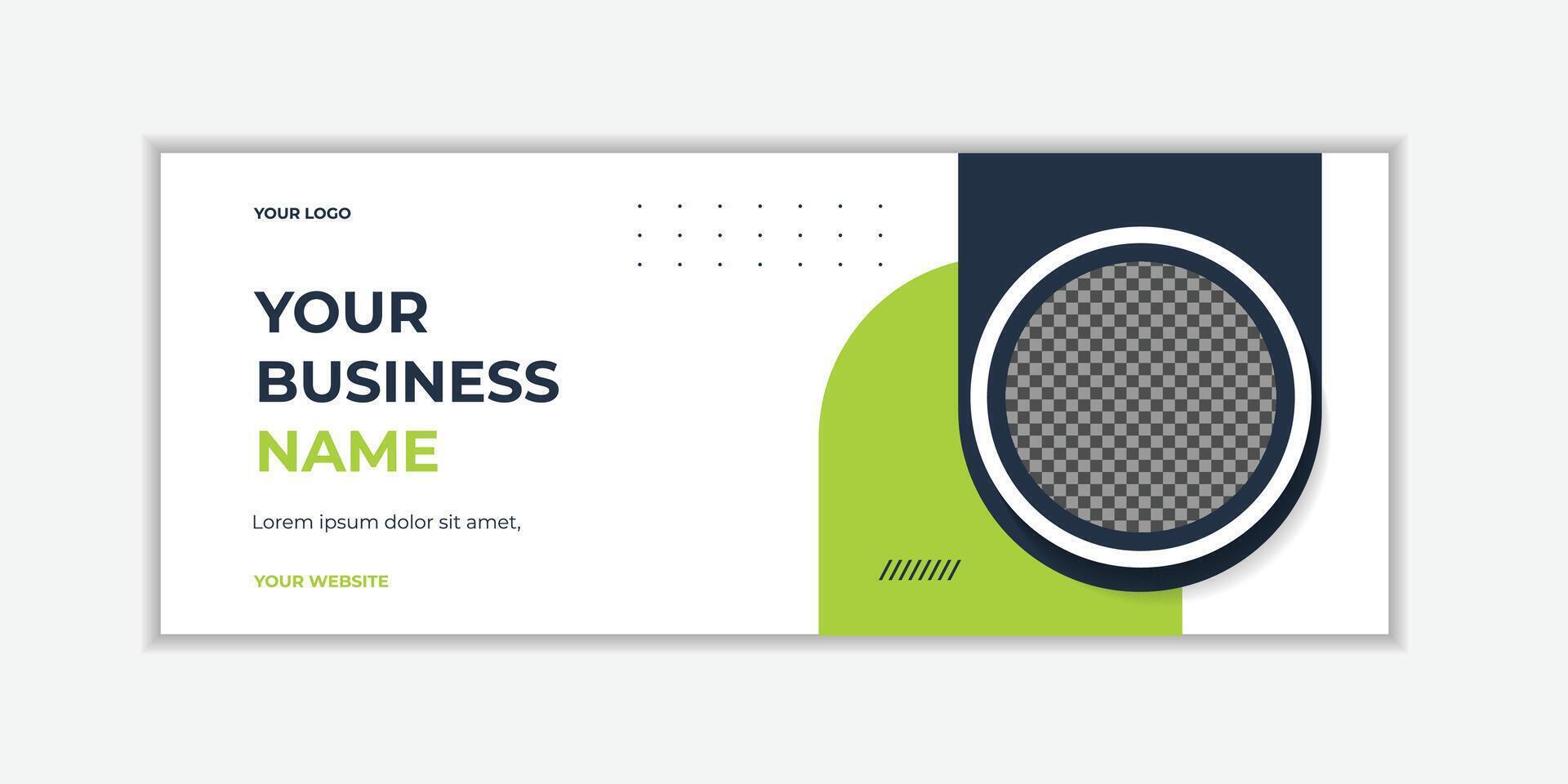 YOUR LOGO

YOUR BUSINESS NAME

Lorem ipsum dolor sit amet,

YOUR WEBSITE