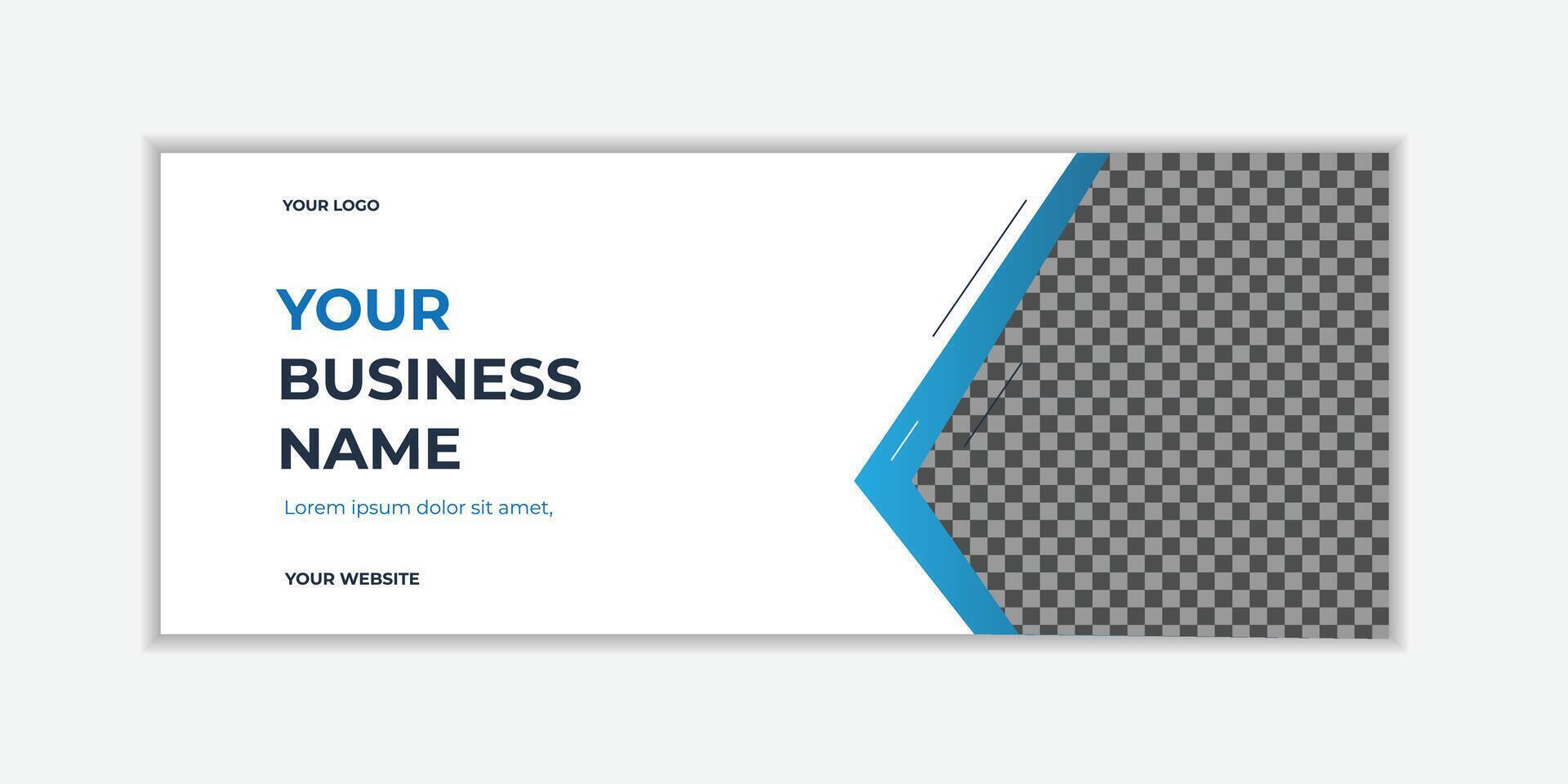 YOUR LOGO

YOUR
BUSINESS
NAME

Lorem ipsum dolor sit amet,

YOUR WEBSITE