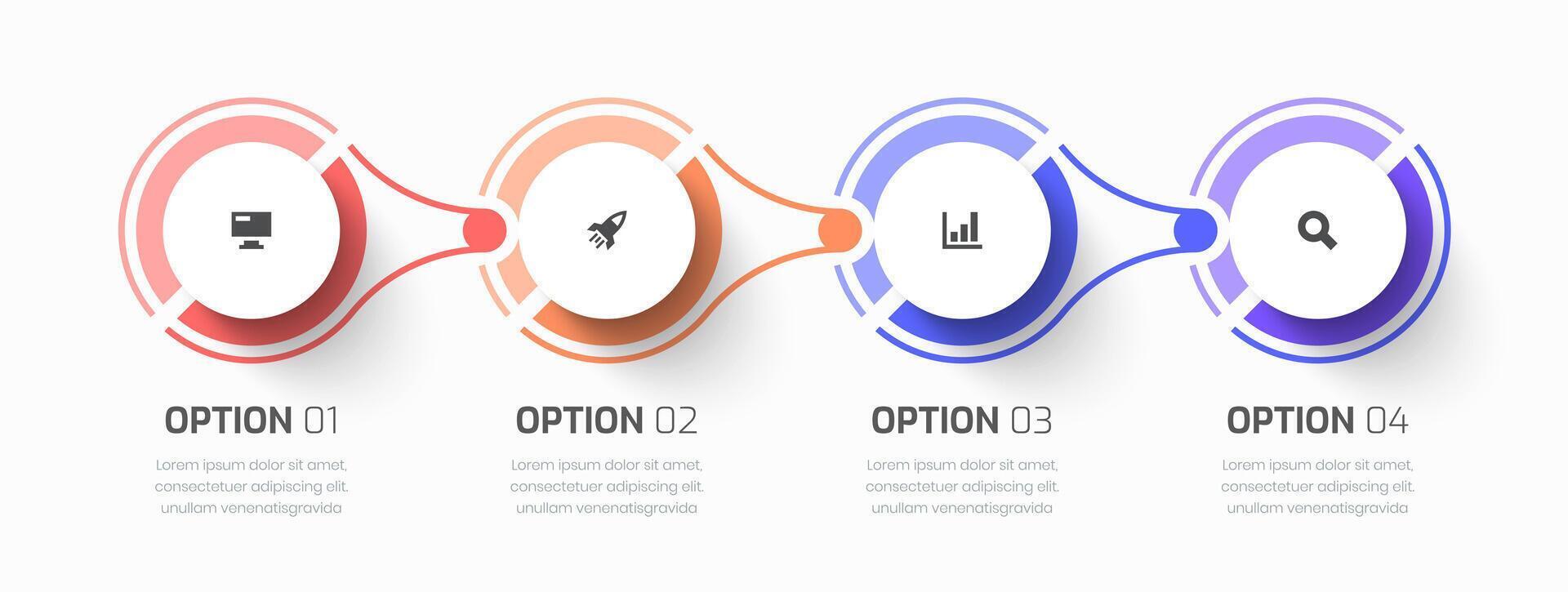 OPTION 01

Lorem ipsum dolor sit amet, consectetuer adipiscing elit. unullam venenatisgravida

OPTION 02

Lorem ipsum dolor sit amet, consectetuer adipiscing elit. unullam venenatisgravida

OPTION 03

Lorem ipsum dolor sit amet, consectetuer adipiscing elit. unullam venenatisgravida

OPTION 04

Lorem ipsum dolor sit amet, consectetuer adipiscing elit. unullam venenatisgravida