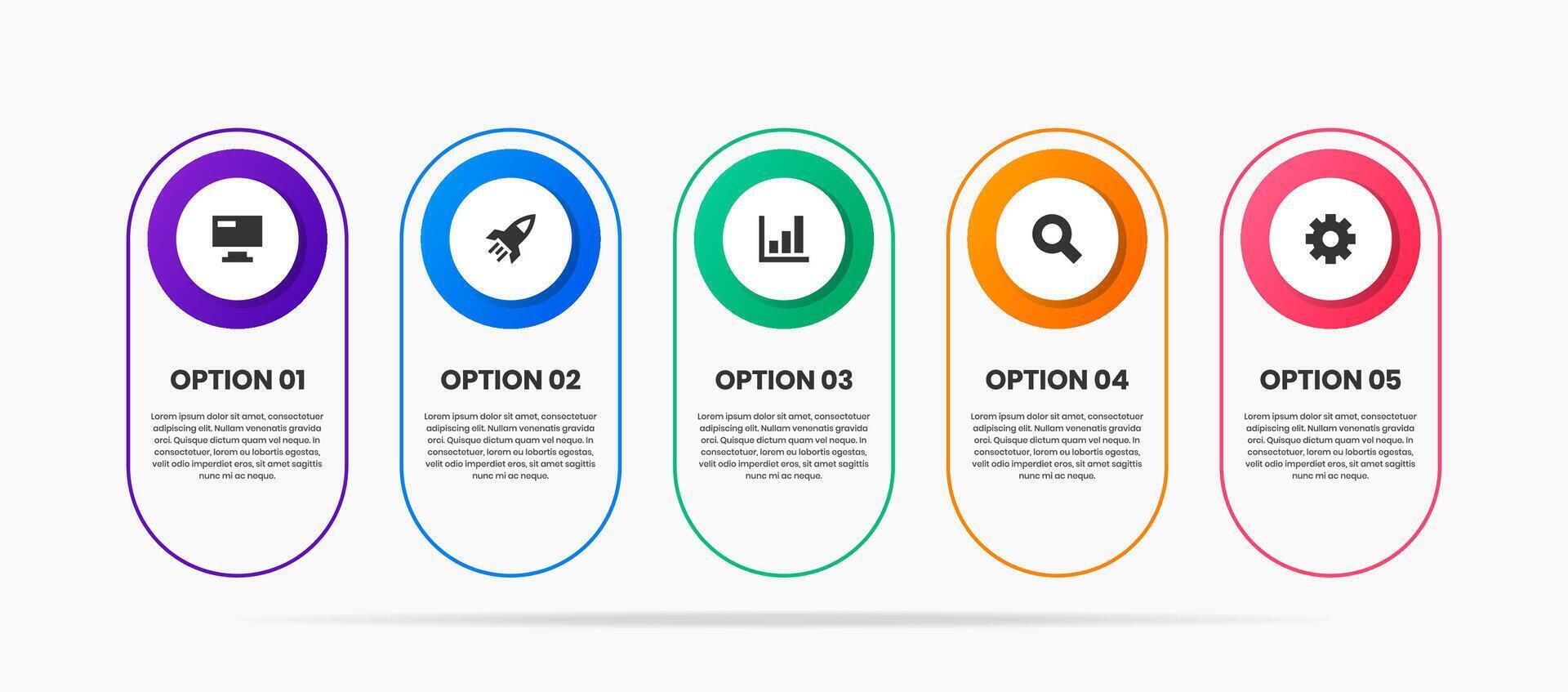 OPTION 01

Lorem ipsum dolor sit amet, consectetuer adipiscing elit. Nullam venenatis gravida orci. Quisque dictum quam vel neque. In consectetuer, lorem eu lobortis egestas, velit odio imperdiet eros, sit amet sagittis nunc mi ac neque.

OPTION 02

Lorem ipsum dolor sit amet, consectetuer adipiscing elit. Nullam venenatis gravida orci. Quisque dictum quam vel neque. In consectetuer, lorem eu lobortis egestas, velit odio imperdiet eros, sit amet sagittis nunc mi ac neque.

OPTION 03

Lorem ipsum dolor sit amet, consectetuer adipiscing elit. Nullam venenatis gravida orci. Quisque dictum quam vel neque. In consectetuer, lorem eu lobortis egestas, velit odio imperdiet eros, sit amet sagittis nunc mi ac neque.

OPTION 04

Lorem ipsum dolor sit amet, consectetuer adipiscing elit. Nullam venenatis gravida orci. Quisque dictum quam vel neque. In consectetuer, lorem eu lobortis egestas, velit odio imperdiet eros, sit amet sagittis nunc mi ac neque.

OPTION 05

Lorem ipsum dolor sit amet, consectetuer adipiscing elit. Nullam venenatis gravida orci. Quisque dictum quam vel neque. In consectetuer, lorem eu lobortis egestas, velit odio imperdiet eros, sit amet sagittis nunc mi ac neque.