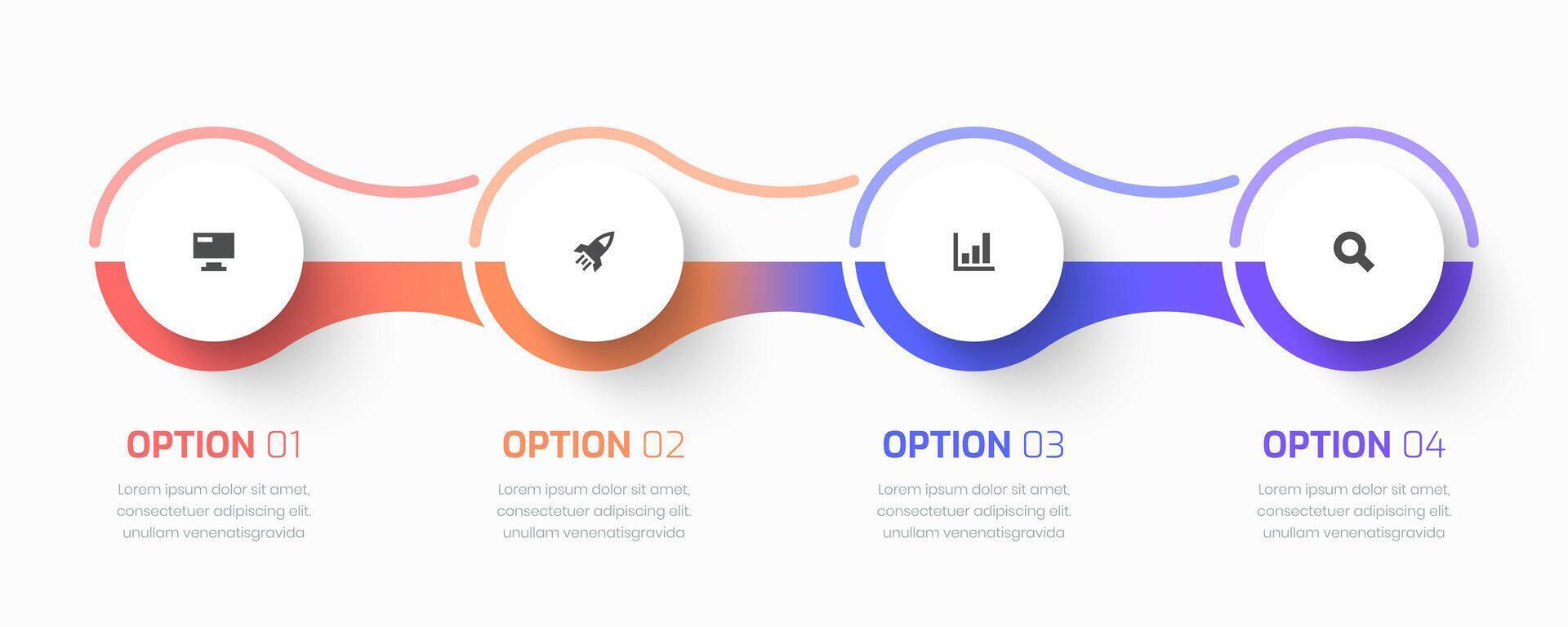 OPTION 01

Lorem ipsum dolor sit amet, consectetuer adipiscing elit. unullam venenatisgravida

OPTION 02

Lorem ipsum dolor sit amet, consectetuer adipiscing elit. unullam venenatisgravida

OPTION 03

Lorem ipsum dolor sit amet, consectetuer adipiscing elit. unullam venenatisgravida

OPTION 04

Lorem ipsum dolor sit amet, consectetuer adipiscing elit. unullam venenatisgravida