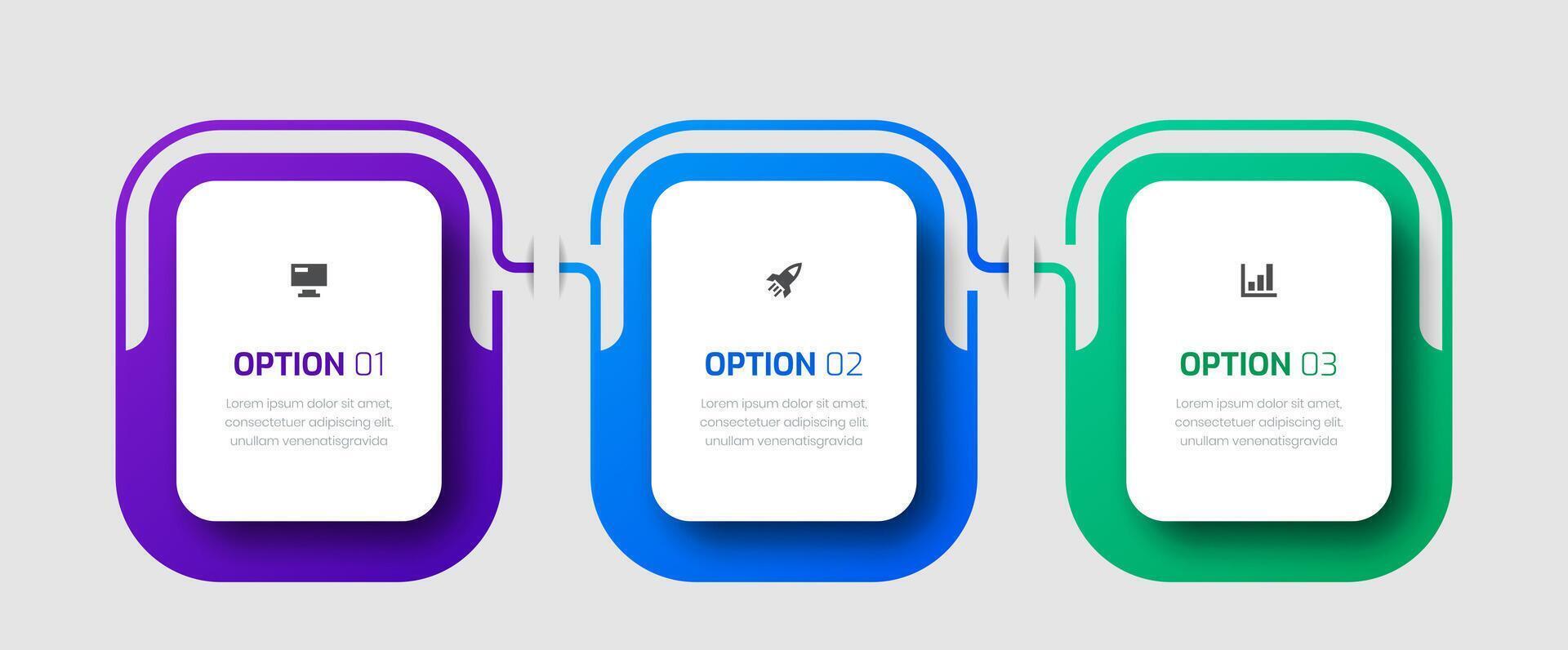 OPTION 01

Lorem ipsum dolor sit amet, consectetuer adipiscing elit. unullam venenatisgravida

OPTION 02

Lorem ipsum dolor sit amet, consectetuer adipiscing elit. unullam venenatisgravida

OPTION 03

Lorem ipsum dolor sit amet, consectetuer adipiscing elit. unullam venenatisgravida