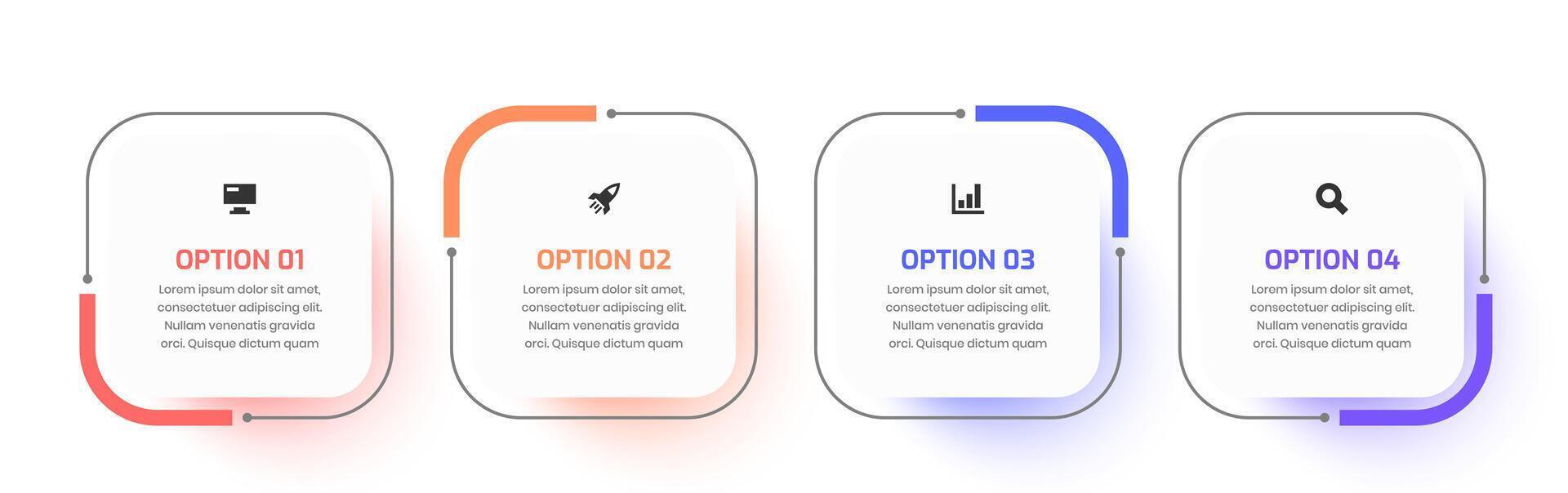 OPTION 01

Lorem ipsum dolor sit amet, consectetuer adipiscing elit. Nullam venenatis gravida orci. Quisque dictum quam

OPTION 02

Lorem ipsum dolor sit amet, consectetuer adipiscing elit. Nullam venenatis gravida orci. Quisque dictum quam

OPTION 03

Lorem ipsum dolor sit amet, consectetuer adipiscing elit. Nullam venenatis gravida orci. Quisque dictum quam

OPTION 04

Lorem ipsum dolor sit amet, consectetuer adipiscing elit. Nullam venenatis gravida orci. Quisque dictum quam