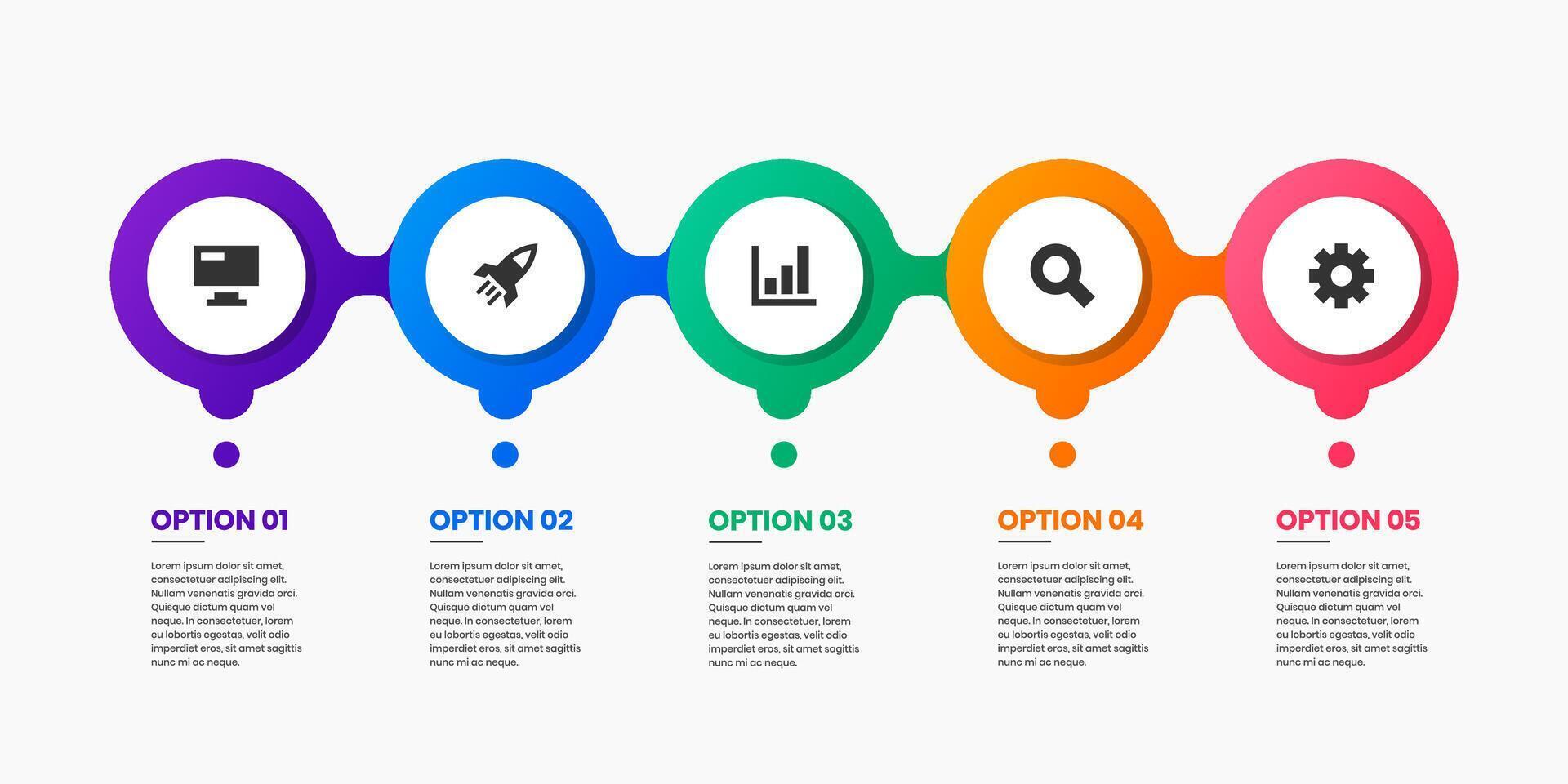 OPTION 01

Lorem ipsum dolor sit amet, consectetuer adipiscing elit. Nullam venenatis gravida orci. Quisque dictum quam vel neque. In consectetuer, lorem eu lobortis egestas, velit odio imperdiet eros, sit amet sagittis nunc mi ac neque.

OPTION 02

Lorem ipsum dolor sit amet, consectetuer adipiscing elit. Nullam venenatis gravida orci. Quisque dictum quam vel neque. In consectetuer, lorem eu lobortis egestas, velit odio imperdiet eros, sit amet sagittis nunc mi ac neque.

OPTION 03

Lorem ipsum dolor sit amet, consectetuer adipiscing elit. Nullam venenatis gravida orci. Quisque dictum quam vel neque. In consectetuer, lorem eu lobortis egestas, velit odio imperdiet eros, sit amet sagittis nunc mi ac neque.

OPTION 04

Lorem ipsum dolor sit amet, consectetuer adipiscing elit. Nullam venenatis gravida orci. Quisque dictum quam vel neque. In consectetuer, lorem eu lobortis egestas, velit odio imperdiet eros, sit amet sagittis nunc mi ac neque.

OPTION 05

Lorem ipsum dolor sit amet, consectetuer adipiscing elit. Nullam venenatis gravida orci. Quisque dictum quam vel neque. In consectetuer, lorem eu lobortis egestas, velit odio imperdiet eros, sit amet sagittis nunc mi ac neque.