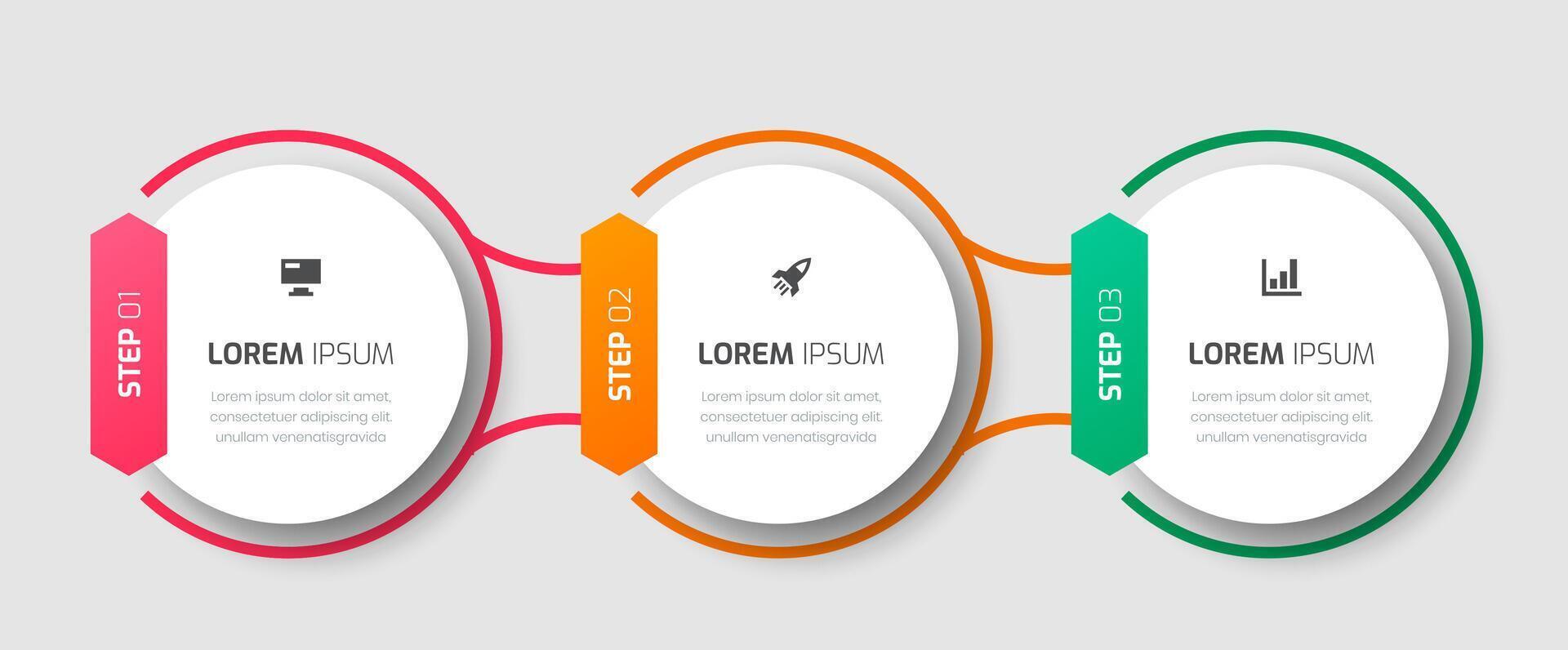 STEP 01

LOREM IPSUM

Lorem ipsum dolor sit amet, consectetuer adipiscing elit. unullam venenatisgravida

STEP 02

LOREM IPSUM

Lorem ipsum dolor sit amet, consectetuer adipiscing elit. unullam venenatisgravida

STEP 03

LOREM IPSUM

Lorem ipsum dolor sit amet, consectetuer adipiscing elit. unullam venenatisgravida