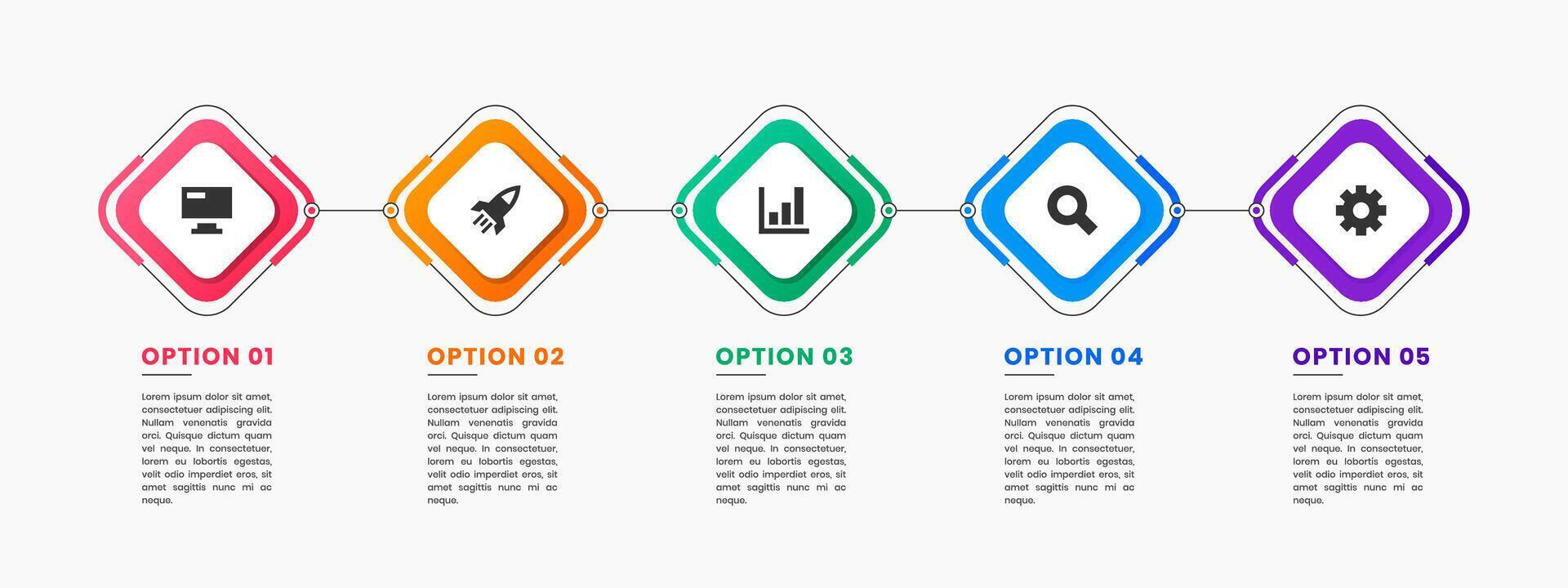 OPTION 01

Lorem ipsum dolor sit amet, consectetuer adipiscing elit. Nullam venenatis gravida orci. Quisque dictum quam vel neque. In consectetuer, lorem eu lobortis egestas, velit odio imperdiet eros, sit amet sagittis nunc mi ac neque.

OPTION 02

Lorem ipsum dolor sit amet, consectetuer adipiscing elit. Nullam venenatis gravida orci. Quisque dictum quam vel neque. In consectetuer, lorem eu lobortis egestas, velit odio imperdiet eros, sit amet sagittis nunc mi ac neque.

OPTION 03

Lorem ipsum dolor sit amet, consectetuer adipiscing elit. Nullam venenatis gravida orci. Quisque dictum quam vel neque. In consectetuer, lorem eu lobortis egestas, velit odio imperdiet eros, sit amet sagittis nunc mi ac neque.

OPTION 04

Lorem ipsum dolor sit amet, consectetuer adipiscing elit. Nullam venenatis gravida orci. Quisque dictum quam vel neque. In consectetuer, lorem eu lobortis egestas, velit odio imperdiet eros, sit amet sagittis nunc mi ac neque.

OPTION 05

Lorem ipsum dolor sit amet, consectetuer adipiscing elit. Nullam venenatis gravida orci. Quisque dictum quam vel neque. In consectetuer, lorem eu lobortis egestas, velit odio imperdiet eros, sit amet sagittis nunc mi ac neque.