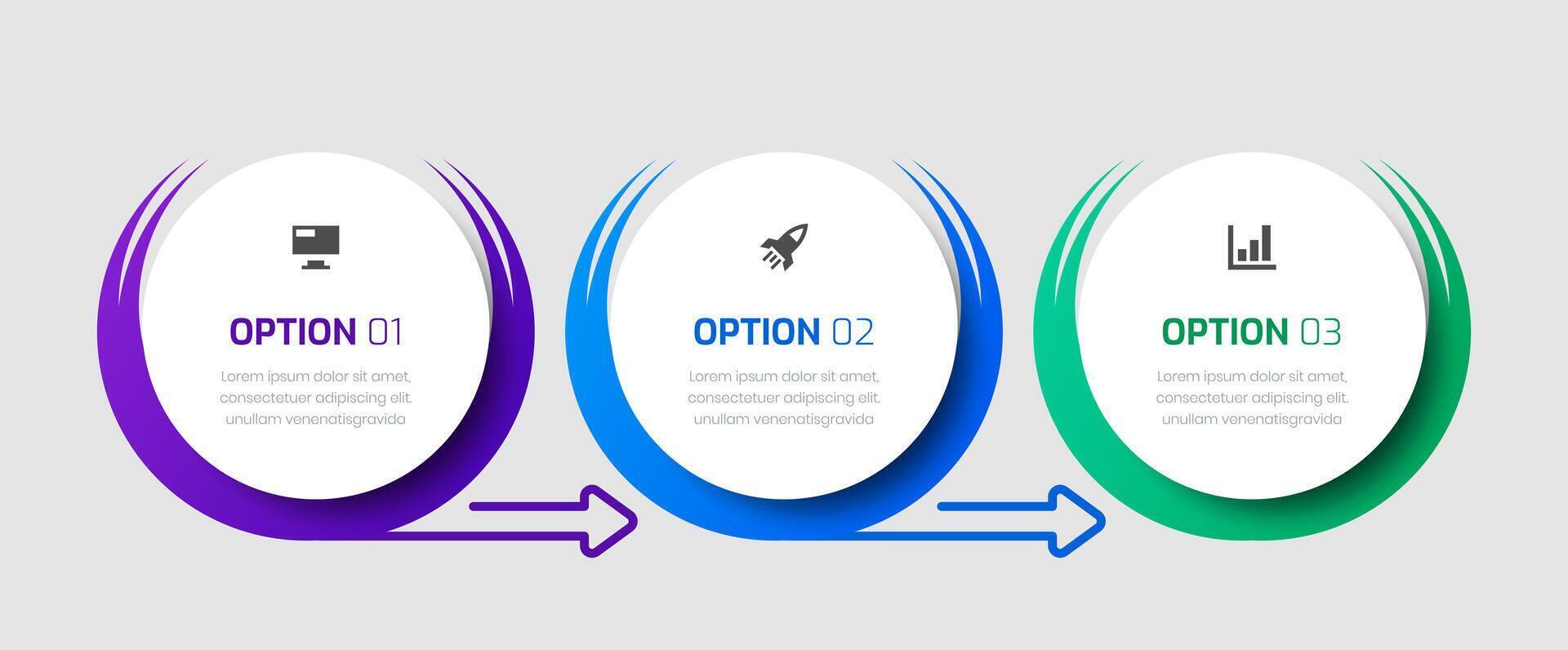 OPTION 01

Lorem ipsum dolor sit amet, consectetuer adipiscing elit. unullam venenatisgravida

OPTION 02

Lorem ipsum dolor sit amet, consectetuer adipiscing elit. unullam venenatisgravida

OPTION 03

Lorem ipsum dolor sit amet, consectetuer adipiscing elit. unullam venenatisgravida