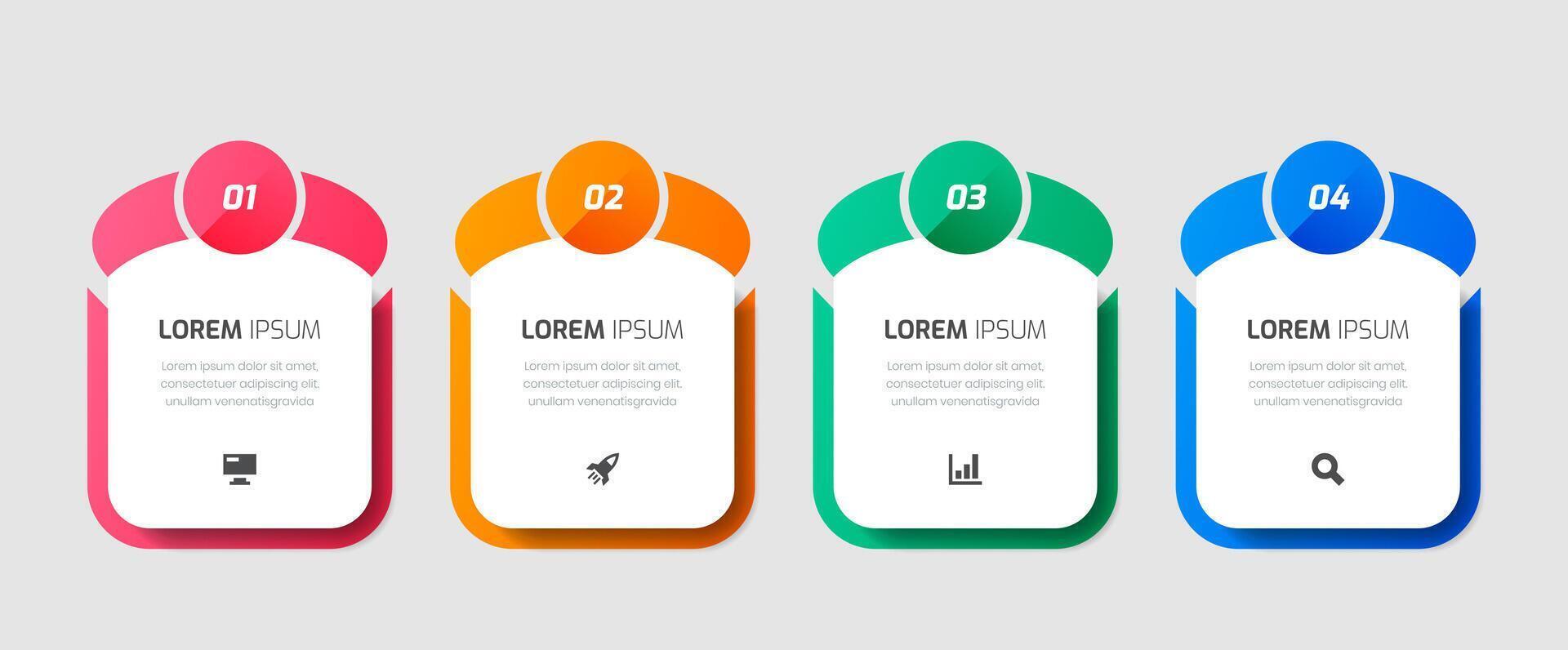 01

LOREM IPSUM

Lorem ipsum dolor sit amet, consectetuer adipiscing elit. unullam venenatisgravida

02

LOREM IPSUM

Lorem ipsum dolor sit amet, consectetuer adipiscing elit. unullam venenatisgravida

03

LOREM IPSUM

Lorem ipsum dolor sit amet, consectetuer adipiscing elit. unullam venenatisgravida

04

LOREM IPSUM

Lorem ipsum dolor sit amet, consectetuer adipiscing elit. unullam venenatisgravida