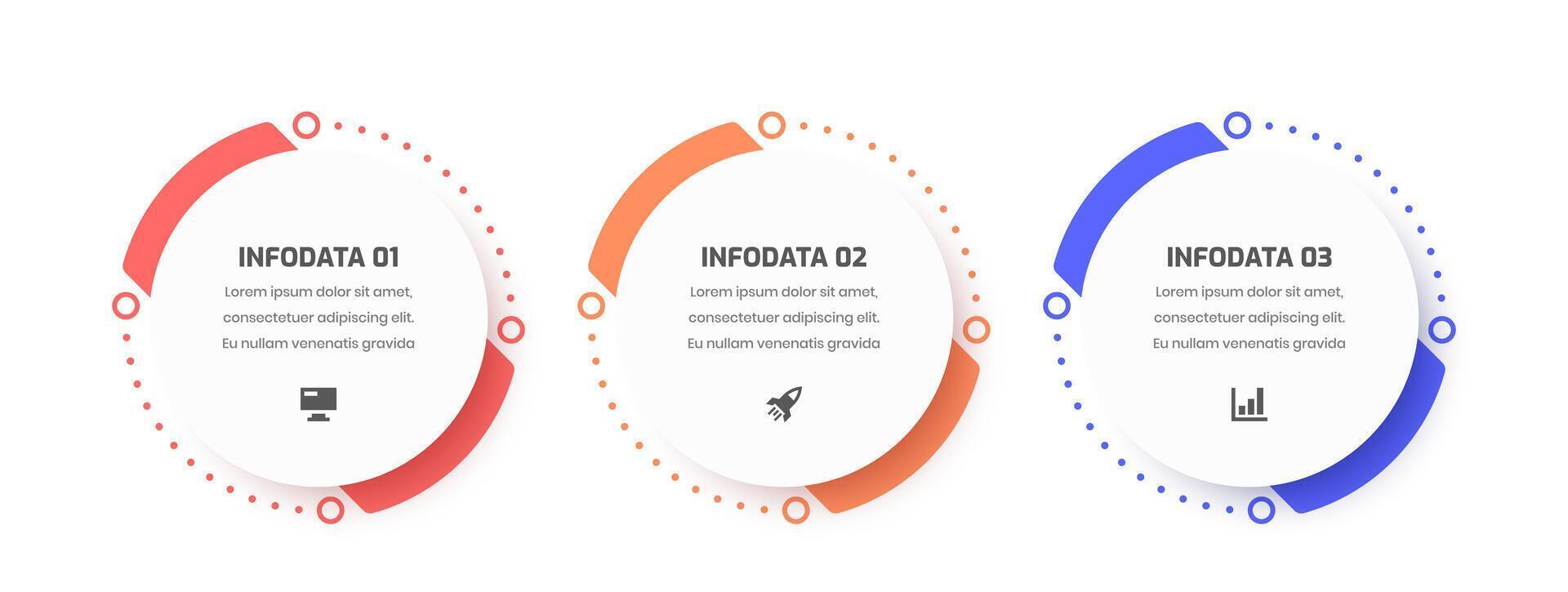 INFODATA 01

Lorem ipsum dolor sit amet, consectetuer adipiscing elit. Eu nullam venenatis gravida

INFODATA 02

Lorem ipsum dolor sit amet, consectetuer adipiscing elit. Eu nullam venenatis gravida

INFODATA 03

Lorem ipsum dolor sit amet, consectetuer adipiscing elit. Eu nullam venenatis gravida