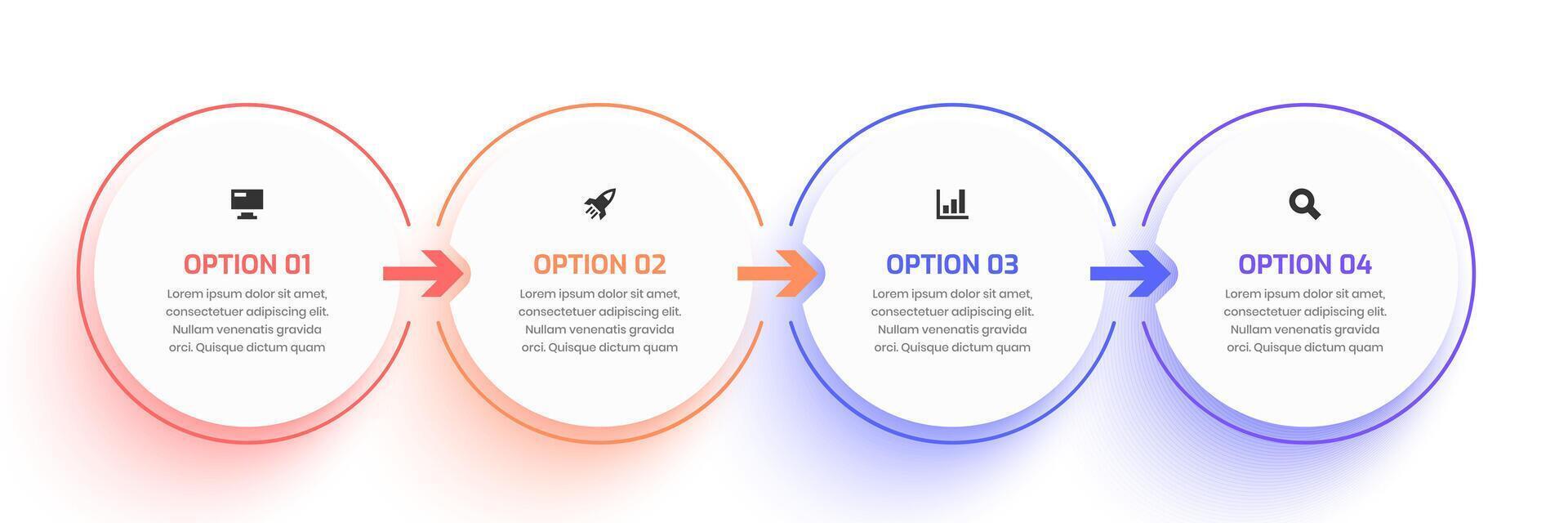 OPTION 01
Lorem ipsum dolor sit amet, consectetuer adipiscing elit. Nullam venenatis gravida orci. Quisque dictum quam

OPTION 02
Lorem ipsum dolor sit amet, consectetuer adipiscing elit. Nullam venenatis gravida orci. Quisque dictum quam

OPTION 03
Lorem ipsum dolor sit amet, consectetuer adipiscing elit. Nullam venenatis gravida orci. Quisque dictum quam

OPTION 04
Lorem ipsum dolor sit amet, consectetuer adipiscing elit. Nullam venenatis gravida orci. Quisque dictum quam