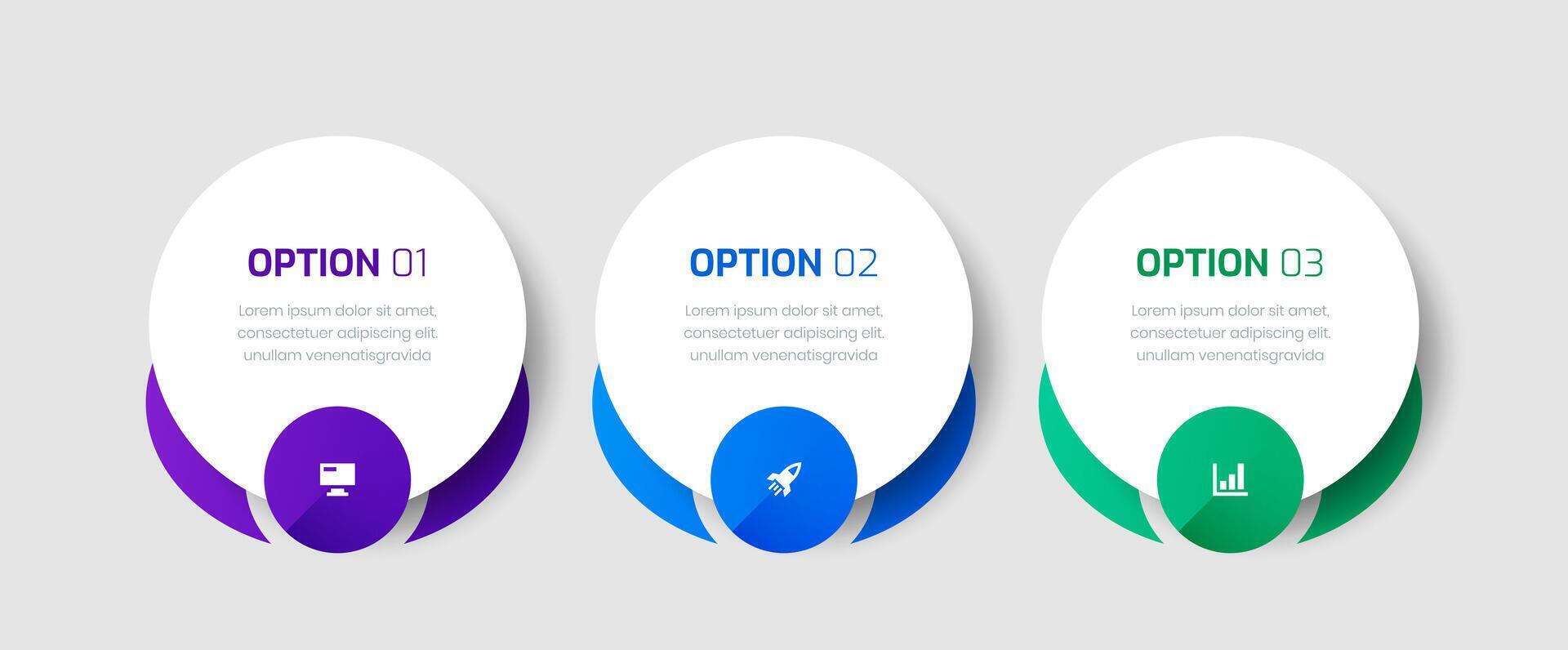 OPTION 01

Lorem ipsum dolor sit amet, consectetuer adipiscing elit. unullam venenatisgravida

OPTION 02

Lorem ipsum dolor sit amet, consectetuer adipiscing elit. unullam venenatisgravida

OPTION 03

Lorem ipsum dolor sit amet, consectetuer adipiscing elit. unullam venenatisgravida