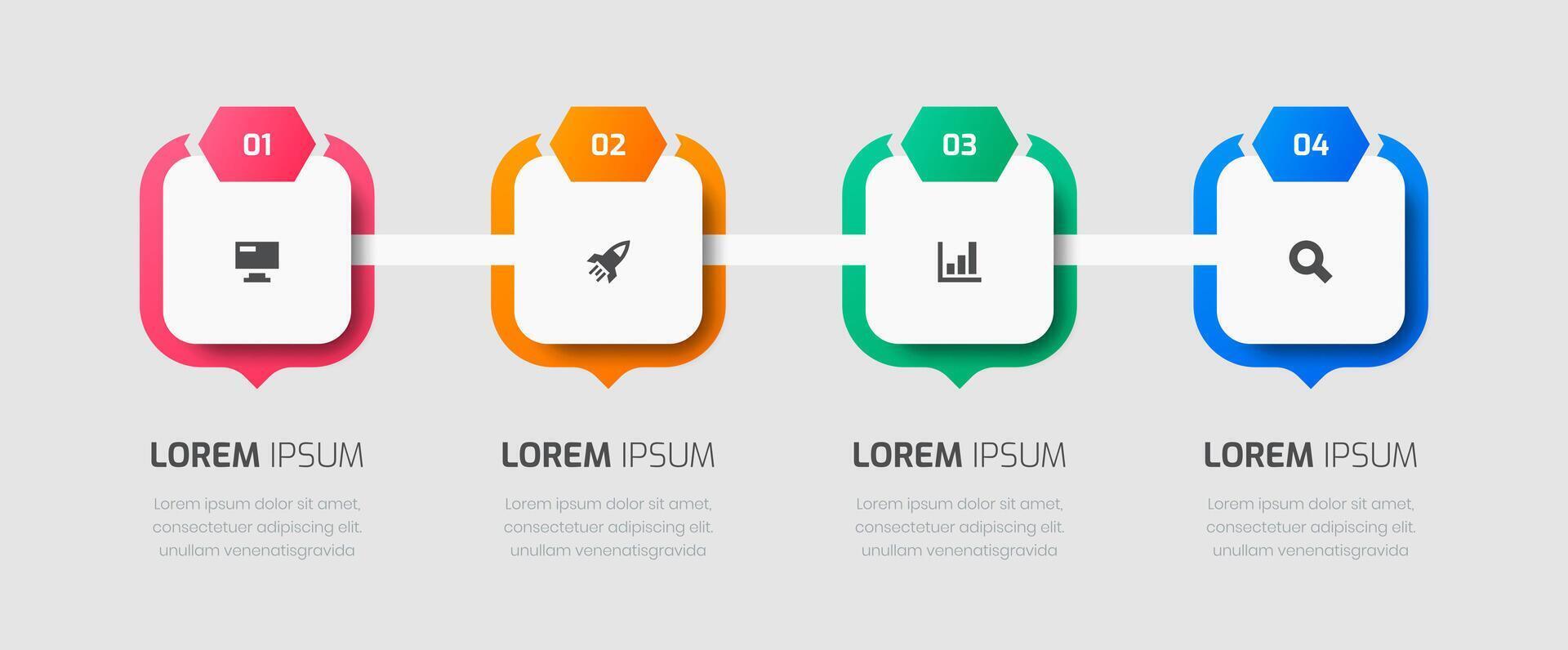 01

LOREM IPSUM

Lorem ipsum dolor sit amet, consectetuer adipiscing elit. unullam venenatisgravida

02

LOREM IPSUM

Lorem ipsum dolor sit amet, consectetuer adipiscing elit. unullam venenatisgravida

03

LOREM IPSUM

Lorem ipsum dolor sit amet, consectetuer adipiscing elit. unullam venenatisgravida

04

LOREM IPSUM

Lorem ipsum dolor sit amet, consectetuer adipiscing elit. unullam venenatisgravida