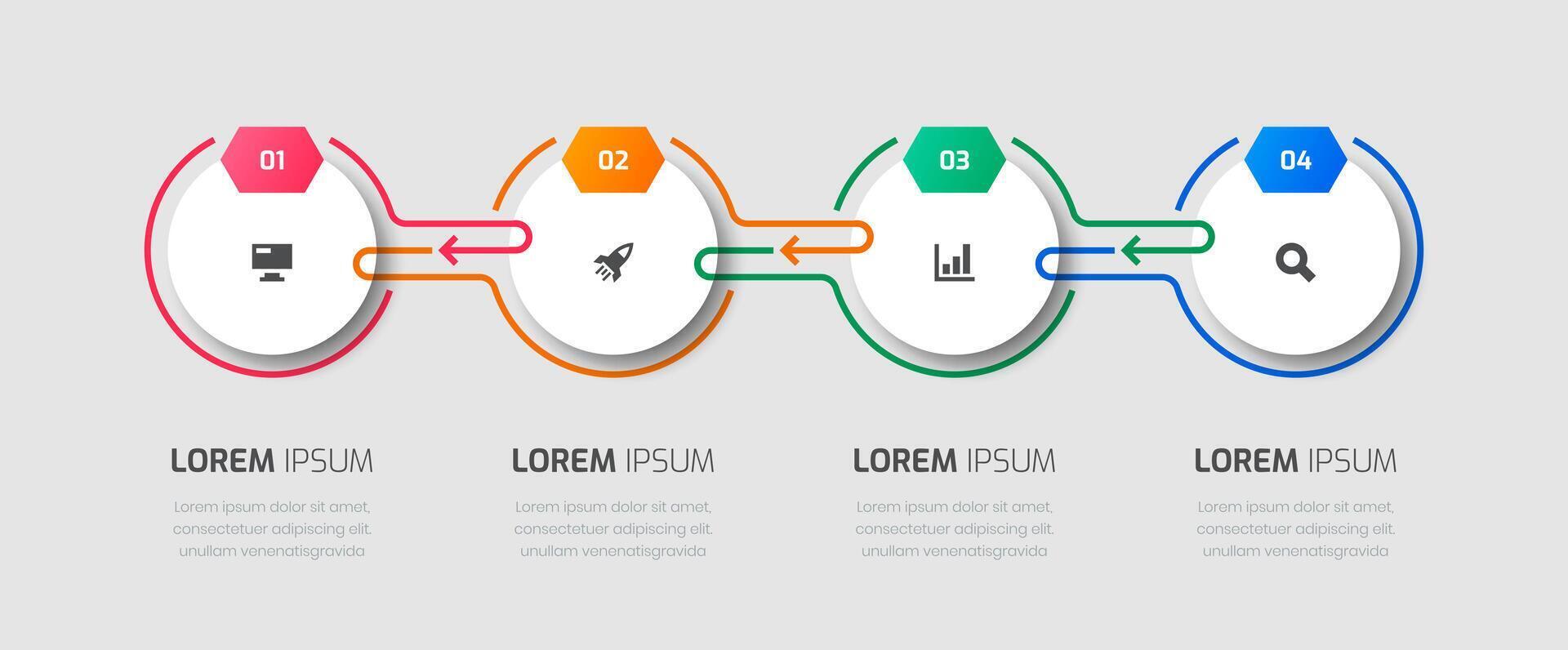 01

02

03

04

LOREM IPSUM

Lorem ipsum dolor sit amet, consectetuer adipiscing elit. unullam venenatisgravida

LOREM IPSUM

Lorem ipsum dolor sit amet, consectetuer adipiscing elit. unullam venenatisgravida

LOREM IPSUM

Lorem ipsum dolor sit amet, consectetuer adipiscing elit. unullam venenatisgravida

LOREM IPSUM

Lorem ipsum dolor sit amet, consectetuer adipiscing elit. unullam venenatisgravida