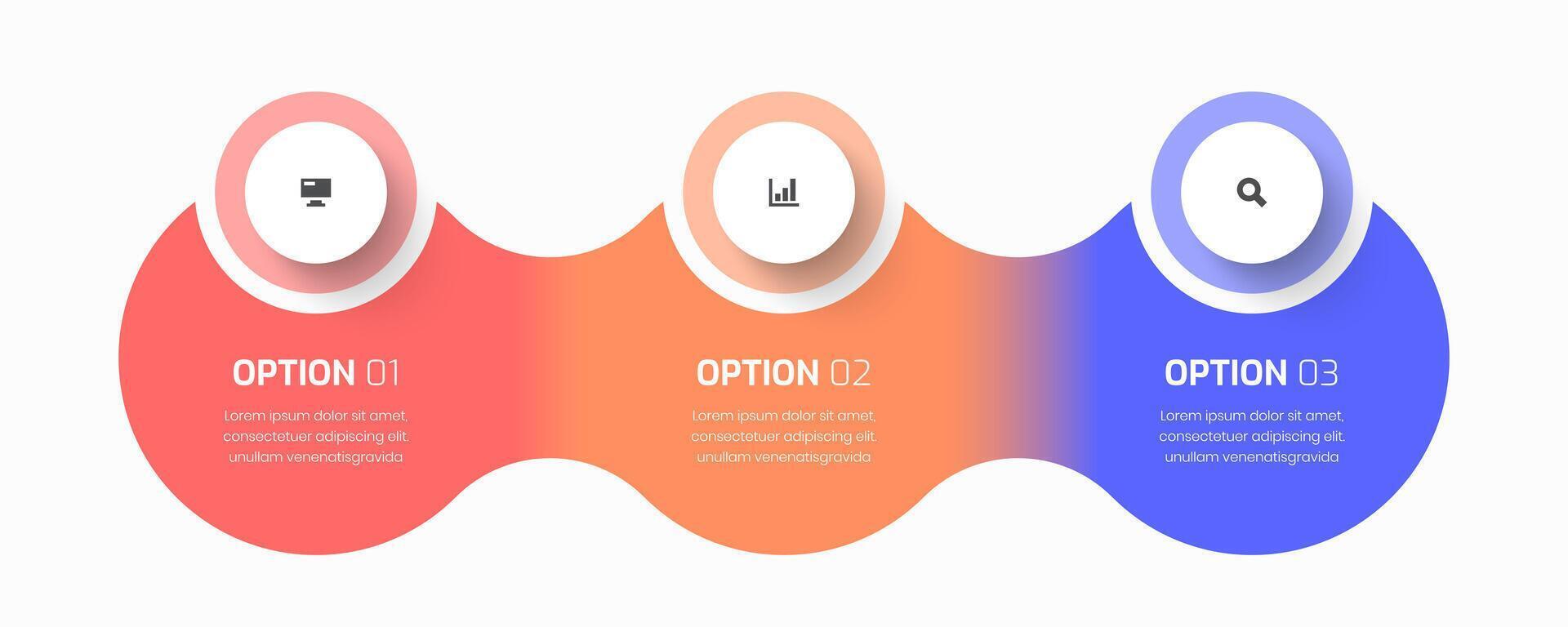 OPTION 01

Lorem ipsum dolor sit amet, consectetuer adipiscing elit. unullam venenatisgravida

OPTION 02

Lorem ipsum dolor sit amet, consectetuer adipiscing elit. unullam venenatisgravida

OPTION 03

Lorem ipsum dolor sit amet, consectetuer adipiscing elit. unullam venenatisgravida