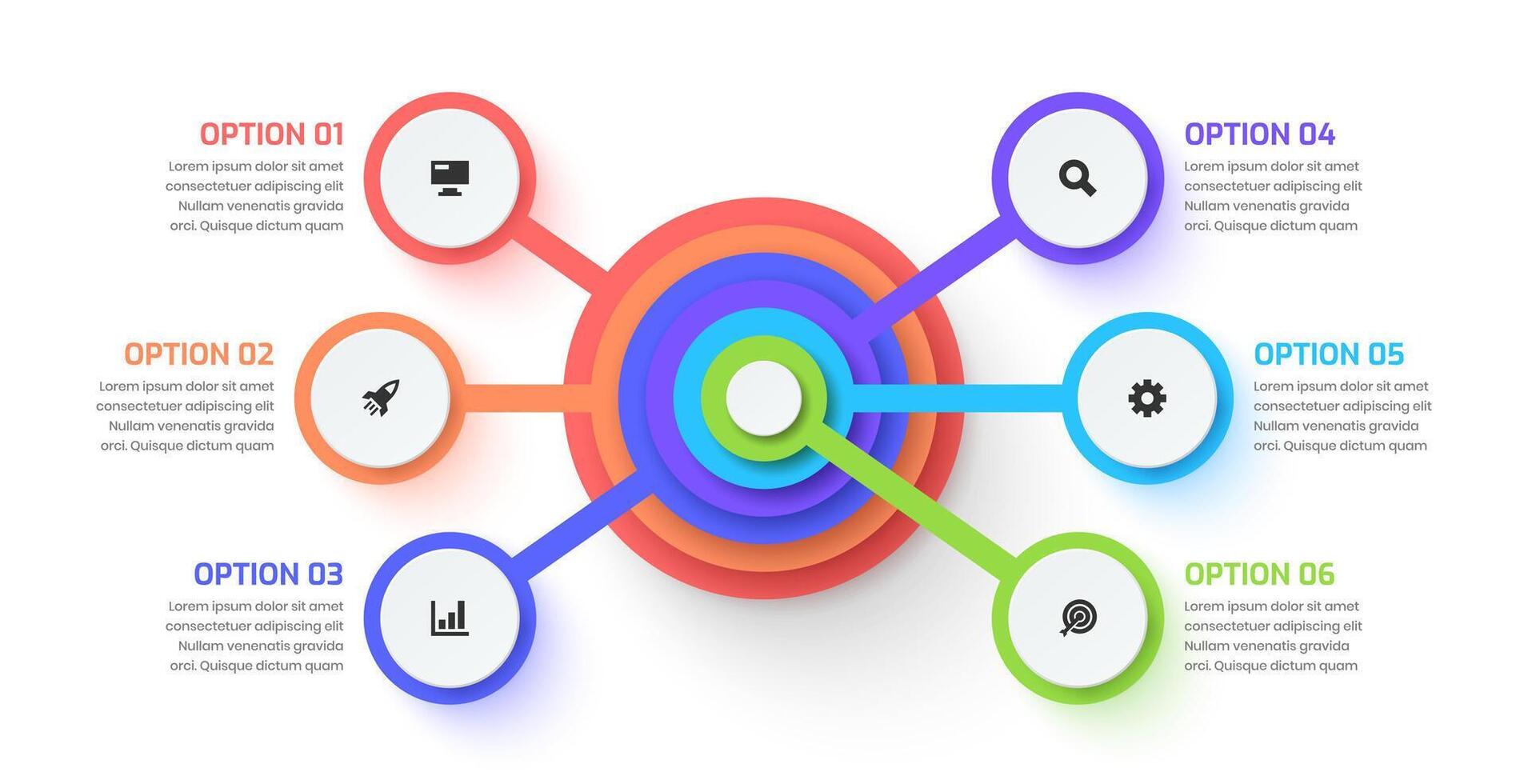 OPTION 01
Lorem ipsum dolor sit amet consectetuer adipiscing elit Nullam venenatis gravida orci. Quisque dictum quam

OPTION 02
Lorem ipsum dolor sit amet consectetuer adipiscing elit Nullam venenatis gravida orci. Quisque dictum quam

OPTION 03
Lorem ipsum dolor sit amet consectetuer adipiscing elit Nullam venenatis gravida orci. Quisque dictum quam

OPTION 04
Lorem ipsum dolor sit amet consectetuer adipiscing elit Nullam venenatis gravida orci. Quisque dictum quam

OPTION 05
Lorem ipsum dolor sit amet consectetuer adipiscing elit Nullam venenatis gravida orci. Quisque dictum quam

OPTION 06
Lorem ipsum dolor sit amet consectetuer adipiscing elit Nullam venenatis gravida orci. Quisque dictum quam