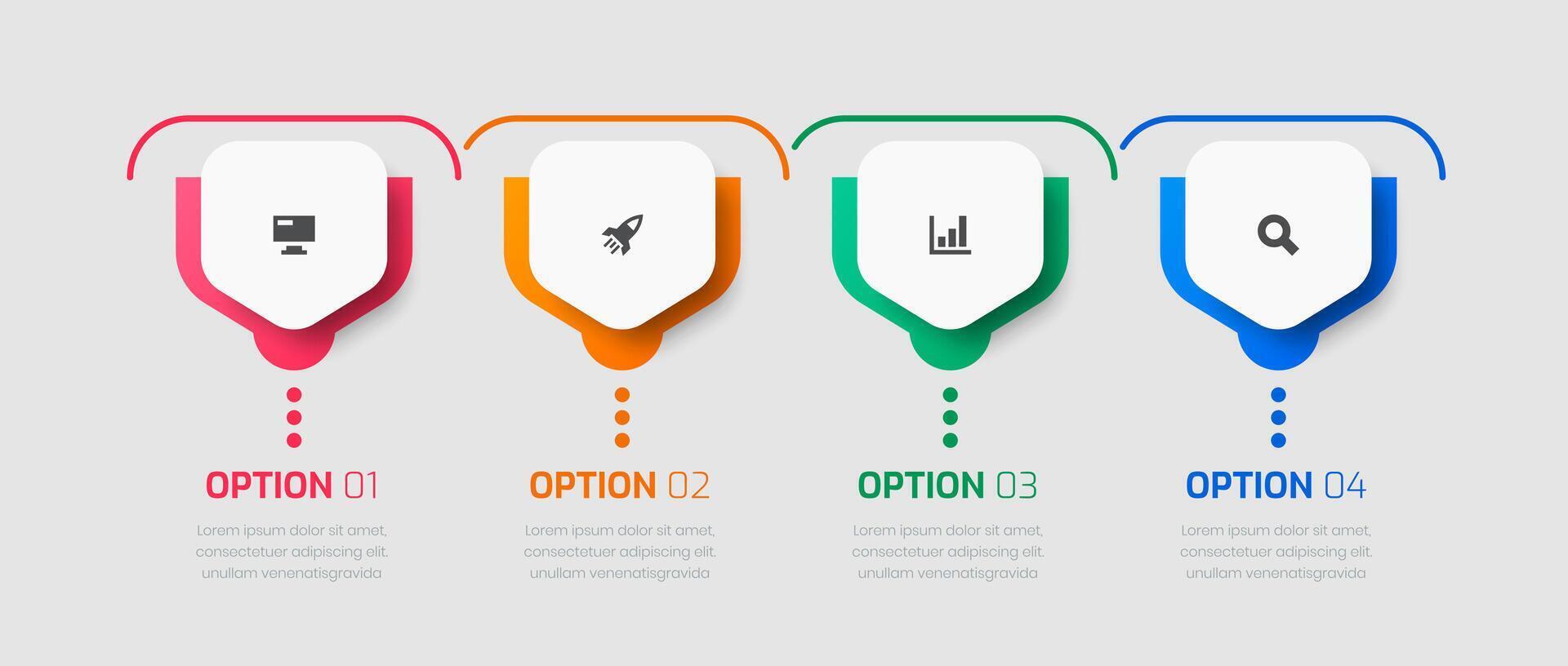 OPTION 01

Lorem ipsum dolor sit amet, consectetuer adipiscing elit. unullam venenatisgravida

OPTION 02

Lorem ipsum dolor sit amet, consectetuer adipiscing elit. unullam venenatisgravida

OPTION 03

Lorem ipsum dolor sit amet, consectetuer adipiscing elit. unullam venenatisgravida

OPTION 04

Lorem ipsum dolor sit amet, consectetuer adipiscing elit. unullam venenatisgravida