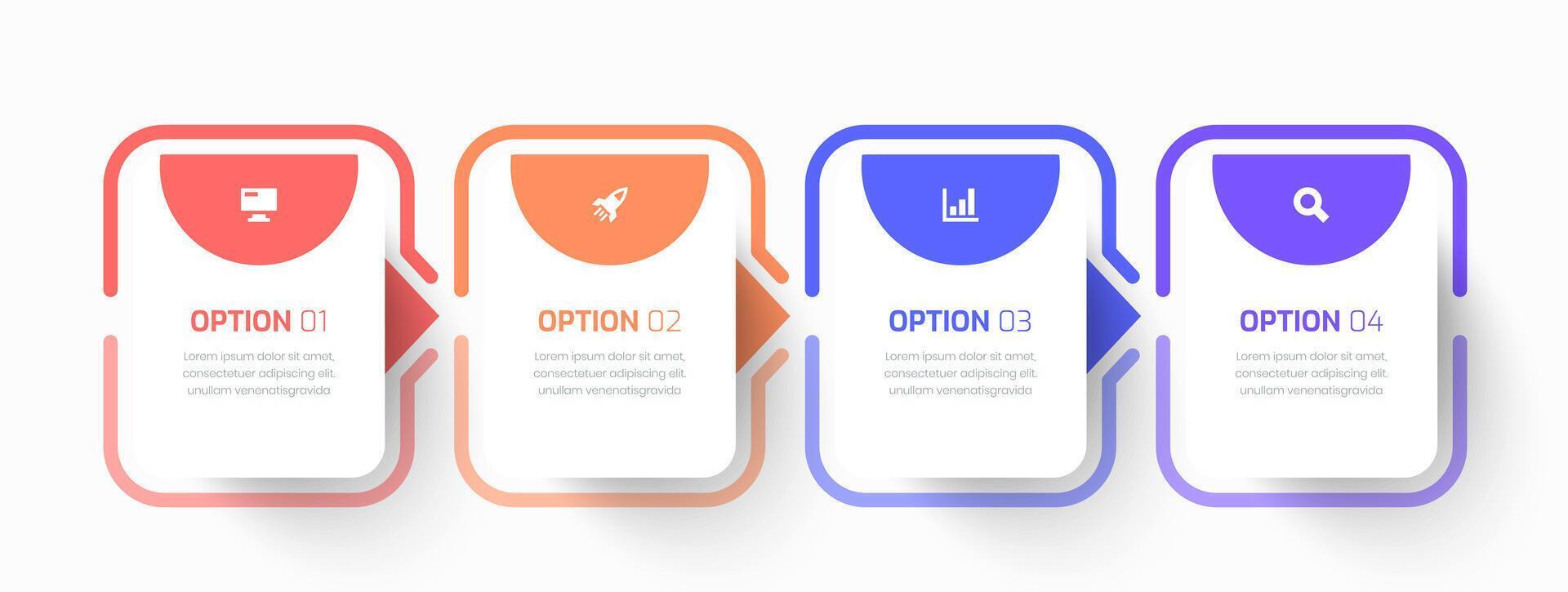 OPTION 01

Lorem ipsum dolor sit amet, consectetuer adipiscing elit. unullam venenatisgravida

OPTION 02

Lorem ipsum dolor sit amet, consectetuer adipiscing elit. unullam venenatisgravida

OPTION 03

Lorem ipsum dolor sit amet, consectetuer adipiscing elit. unullam venenatisgravida

OPTION 04

Lorem ipsum dolor sit amet, consectetuer adipiscing elit. unullam venenatisgravida