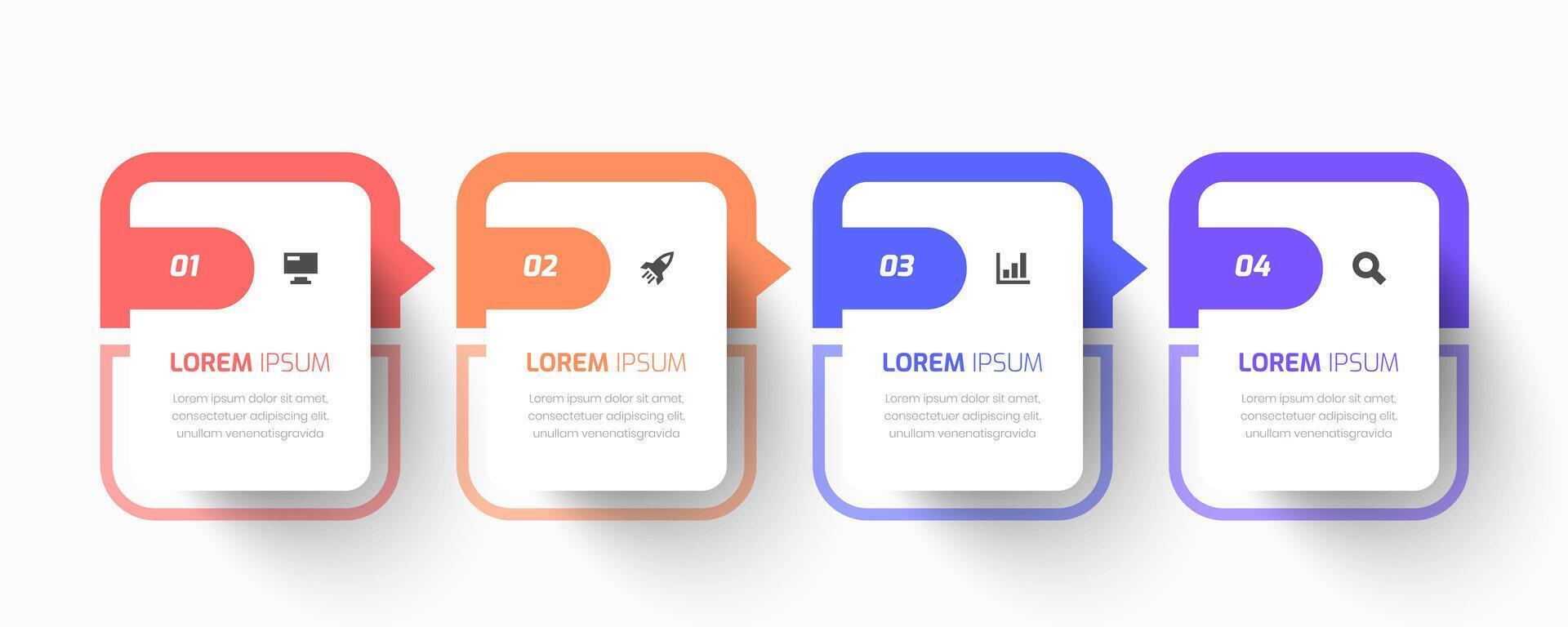 01

LOREM IPSUM

Lorem ipsum dolor sit amet, consectetuer adipiscing elit. unullam venenatisgravida

02

LOREM IPSUM

Lorem ipsum dolor sit amet, consectetuer adipiscing elit. unullam venenatisgravida

03

LOREM IPSUM

Lorem ipsum dolor sit amet, consectetuer adipiscing elit. unullam venenatisgravida

04

LOREM IPSUM

Lorem ipsum dolor sit amet, consectetuer adipiscing elit. unullam venenatisgravida