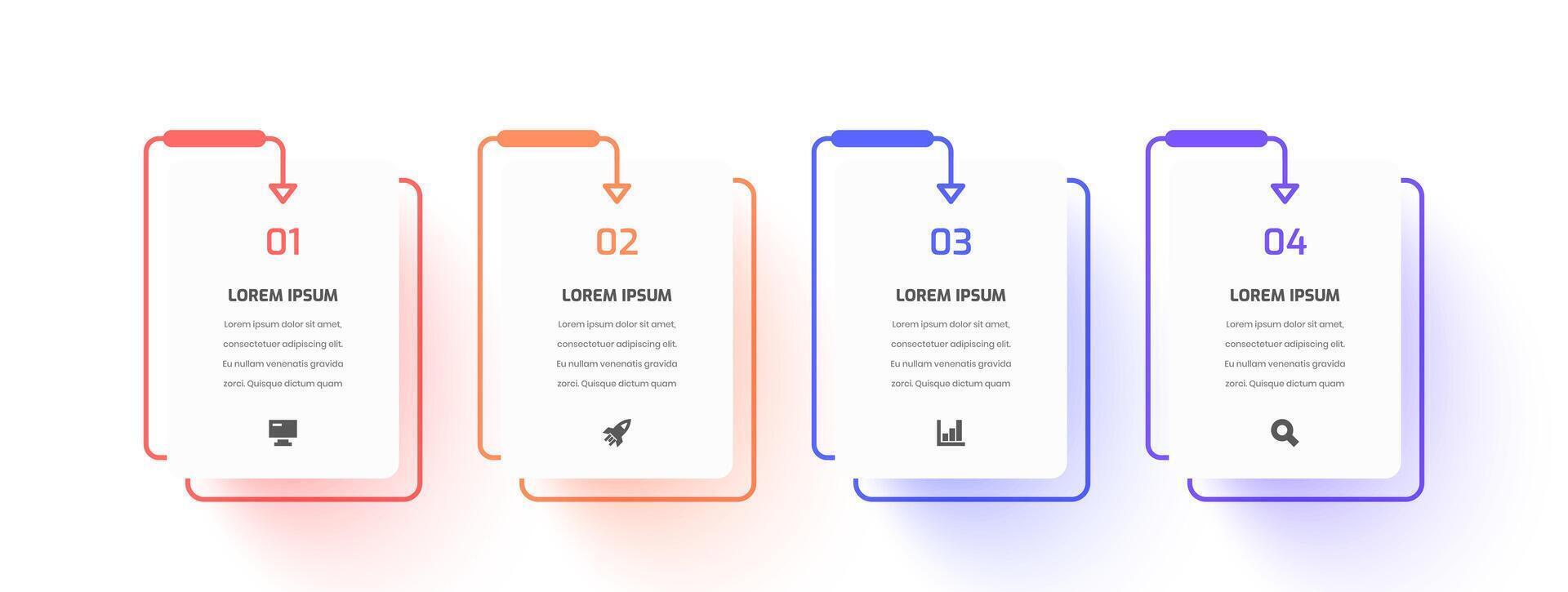 01

LOREM IPSUM

Lorem ipsum dolor sit amet, consectetuer adipiscing elit. Eu nullam venenatis gravida zorci. Quisque dictum quam

02

LOREM IPSUM

Lorem ipsum dolor sit amet, consectetuer adipiscing elit. Eu nullam venenatis gravida zorci. Quisque dictum quam

03

LOREM IPSUM

Lorem ipsum dolor sit amet, consectetuer adipiscing elit. Eu nullam venenatis gravida zorci. Quisque dictum quam

04

LOREM IPSUM

Lorem ipsum dolor sit amet, consectetuer adipiscing elit. Eu nullam venenatis gravida zorci. Quisque dictum quam