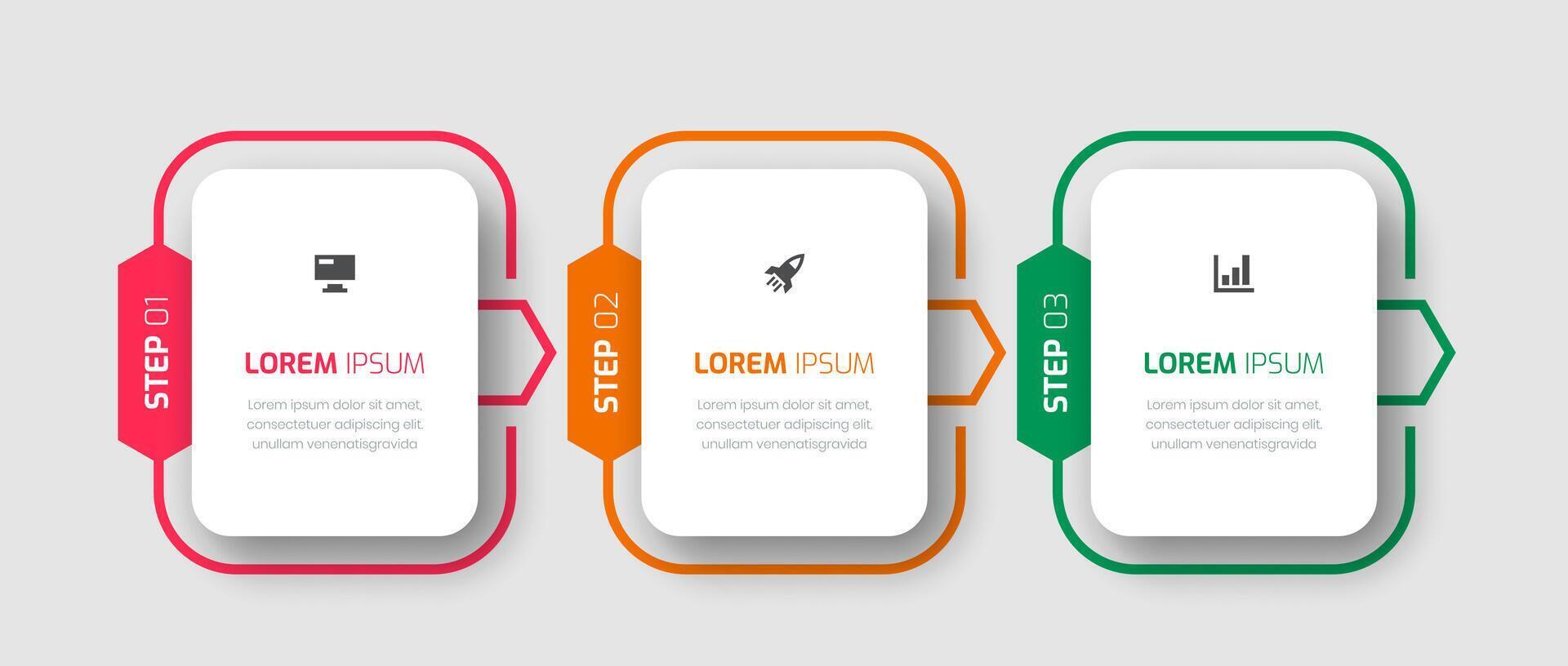 STEP 01

LOREM IPSUM

Lorem ipsum dolor sit amet, consectetuer adipiscing elit. unullam venenatisgravida

STEP 02

LOREM IPSUM

Lorem ipsum dolor sit amet, consectetuer adipiscing elit. unullam venenatisgravida

STEP 03

LOREM IPSUM

Lorem ipsum dolor sit amet, consectetuer adipiscing elit. unullam venenatisgravida