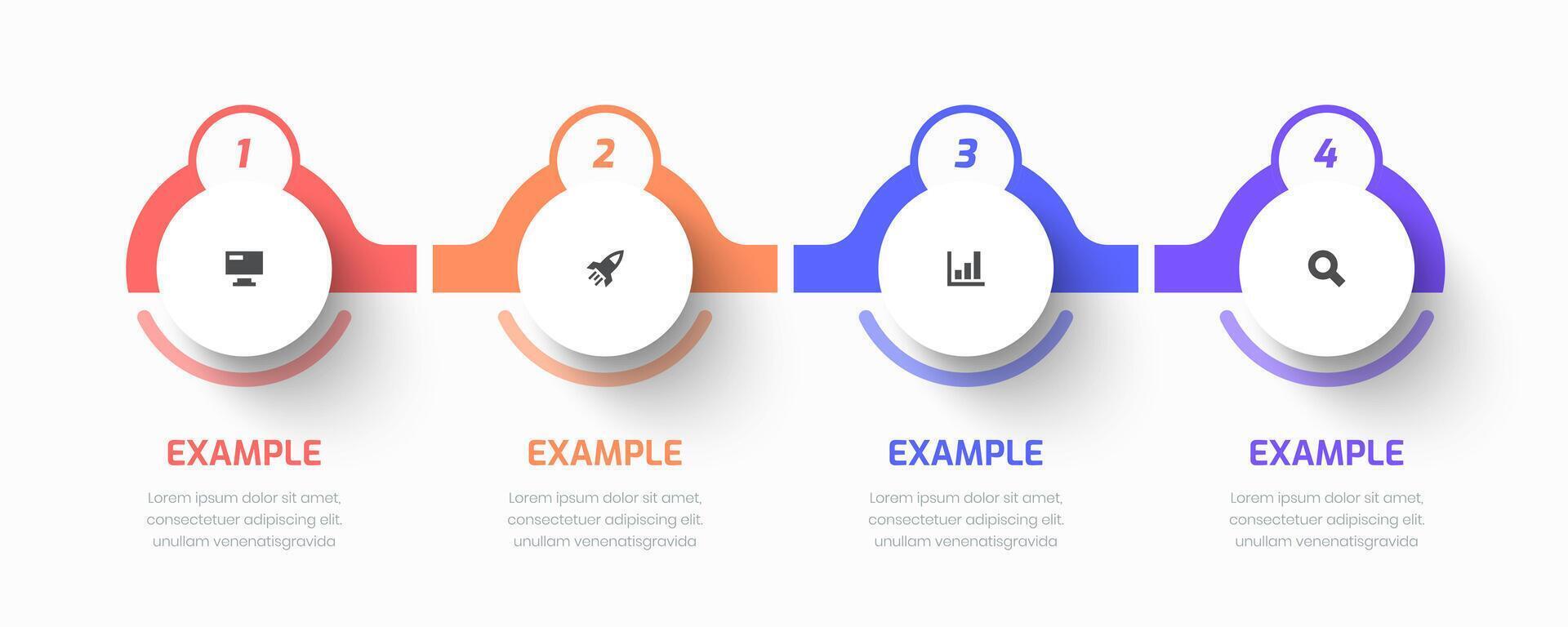 1

EXAMPLE

Lorem ipsum dolor sit amet, consectetuer adipiscing elit. unullam venenatisgravida

2

EXAMPLE

Lorem ipsum dolor sit amet, consectetuer adipiscing elit. unullam venenatisgravida

3

EXAMPLE

Lorem ipsum dolor sit amet, consectetuer adipiscing elit. unullam venenatisgravida

4

EXAMPLE

Lorem ipsum dolor sit amet, consectetuer adipiscing elit. unullam venenatisgravida