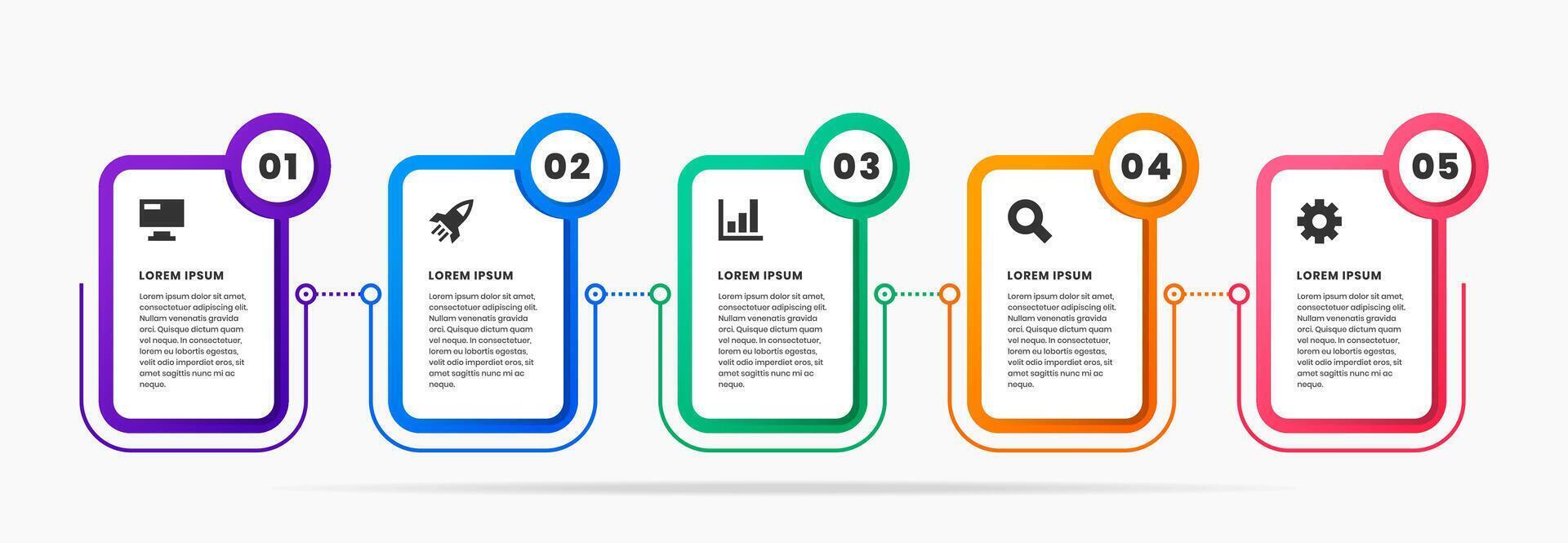 01

LOREM IPSUM

Lorem ipsum dolor sit amet, consectetuer adipiscing elit. Nullam venenatis gravida orci. Quisque dictum quam vel neque. In consectetuer, lorem eu lobortis egestas, velit odio imperdiet eros, sit amet sagittis nunc mi ac neque.

02

LOREM IPSUM

Lorem ipsum dolor sit amet, consectetuer adipiscing elit. Nullam venenatis gravida orci. Quisque dictum quam vel neque. In consectetuer, lorem eu lobortis egestas, velit odio imperdiet eros, sit amet sagittis nunc mi ac neque.

03

LOREM IPSUM

Lorem ipsum dolor sit amet, consectetuer adipiscing elit. Nullam venenatis gravida orci. Quisque dictum quam vel neque. In consectetuer, lorem eu lobortis egestas, velit odio imperdiet eros, sit amet sagittis nunc mi ac neque.

04

LOREM IPSUM

Lorem ipsum dolor sit amet, consectetuer adipiscing elit. Nullam venenatis gravida orci. Quisque dictum quam vel neque. In consectetuer, lorem eu lobortis egestas, velit odio imperdiet eros, sit amet sagittis nunc mi ac neque.

05

LOREM IPSUM

Lorem ipsum dolor sit amet, consectetuer adipiscing elit. Nullam venenatis gravida orci. Quisque dictum quam vel neque. In consectetuer, lorem eu lobortis egestas, velit odio imperdiet eros, sit amet sagittis nunc mi ac neque.