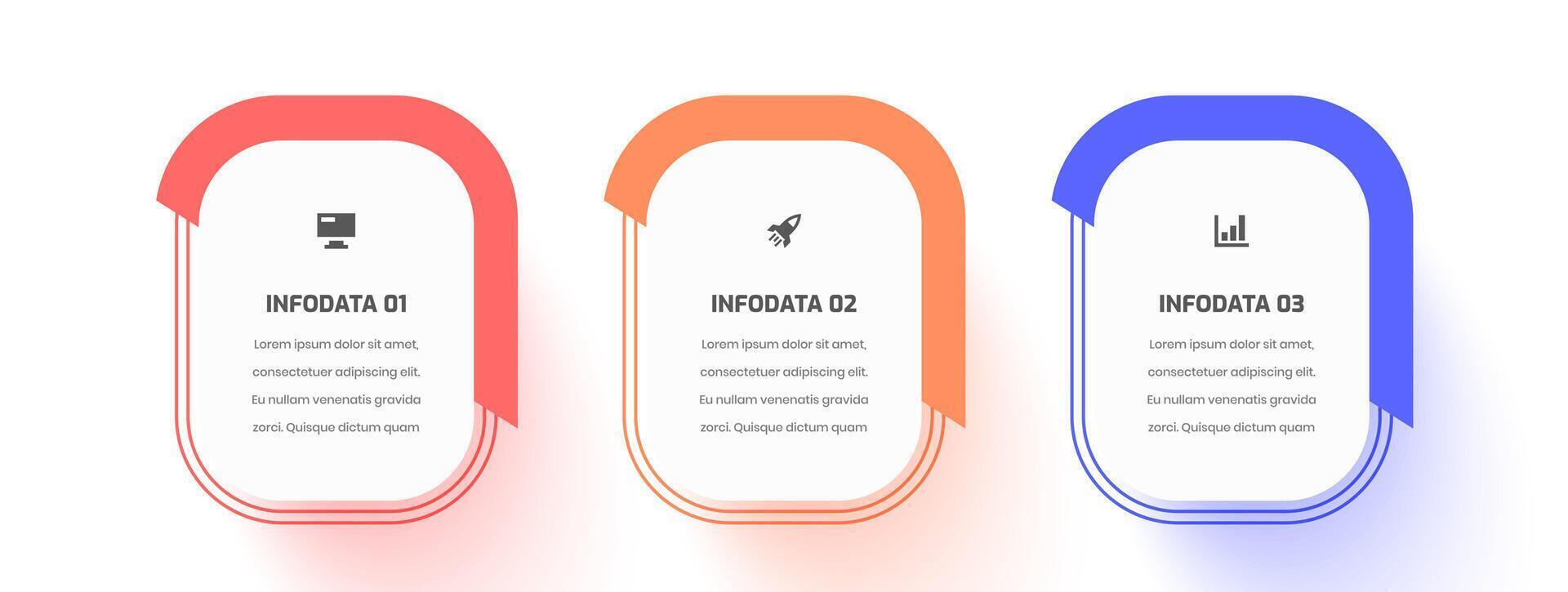 INFODATA 01

Lorem ipsum dolor sit amet, consectetuer adipiscing elit. Eu nullam venenatis gravida zorci. Quisque dictum quam

INFODATA 02

Lorem ipsum dolor sit amet, consectetuer adipiscing elit. Eu nullam venenatis gravida zorci. Quisque dictum quam

INFODATA 03

Lorem ipsum dolor sit amet, consectetuer adipiscing elit. Eu nullam venenatis gravida zorci. Quisque dictum quam