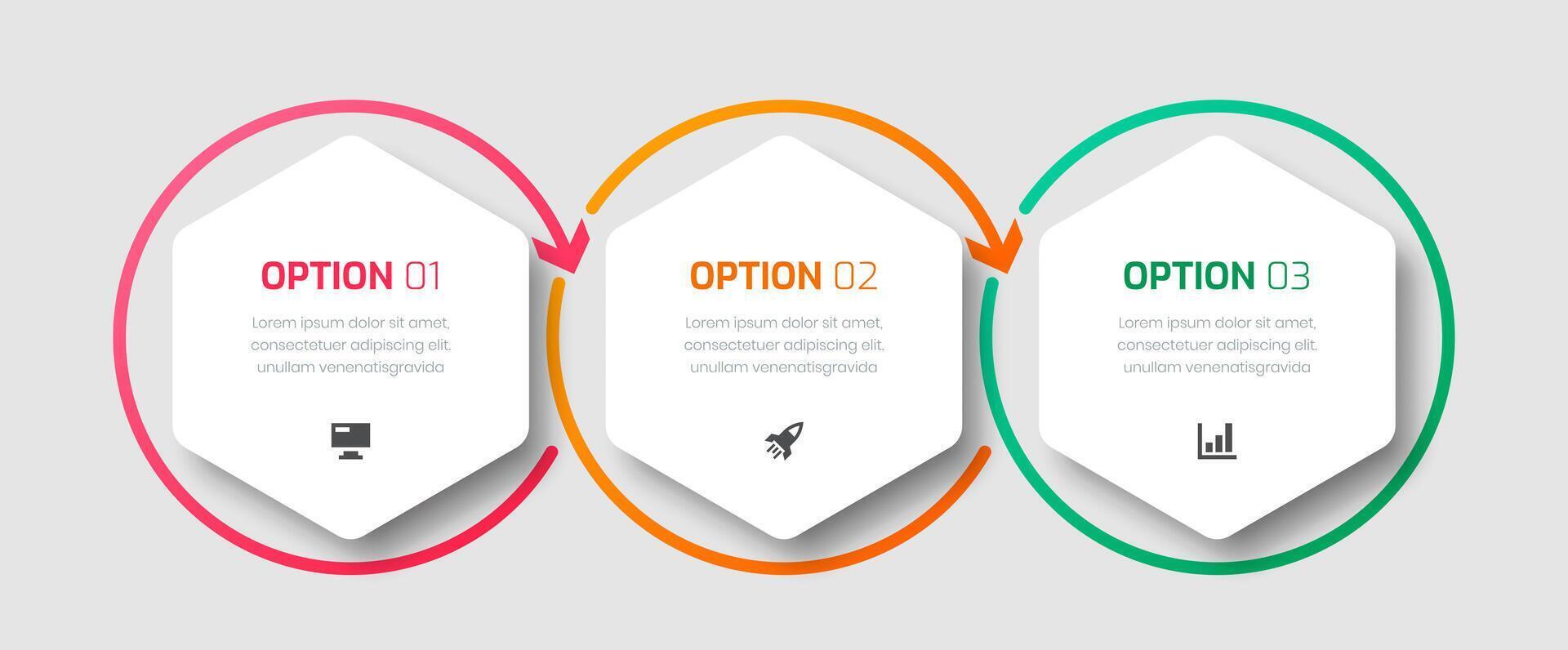 OPTION 01

Lorem ipsum dolor sit amet, consectetuer adipiscing elit. unullam venenatisgravida

OPTION 02

Lorem ipsum dolor sit amet, consectetuer adipiscing elit. unullam venenatisgravida

OPTION 03

Lorem ipsum dolor sit amet, consectetuer adipiscing elit. unullam venenatisgravida