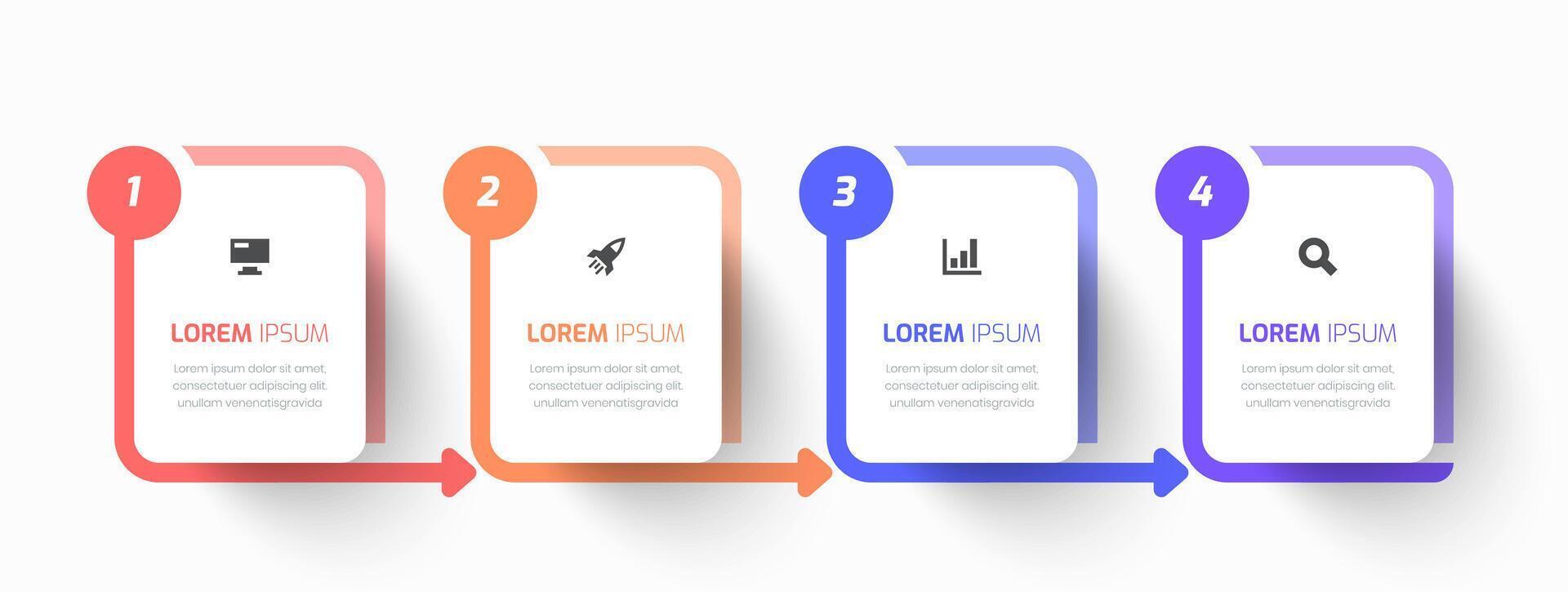 1

LOREM IPSUM

Lorem ipsum dolor sit amet, consectetuer adipiscing elit. unullam venenatisgravida

2

LOREM IPSUM

Lorem ipsum dolor sit amet, consectetuer adipiscing elit. unullam venenatisgravida

3

LOREM IPSUM

Lorem ipsum dolor sit amet, consectetuer adipiscing elit. unullam venenatisgravida

4

LOREM IPSUM

Lorem ipsum dolor sit amet, consectetuer adipiscing elit. unullam venenatisgravida