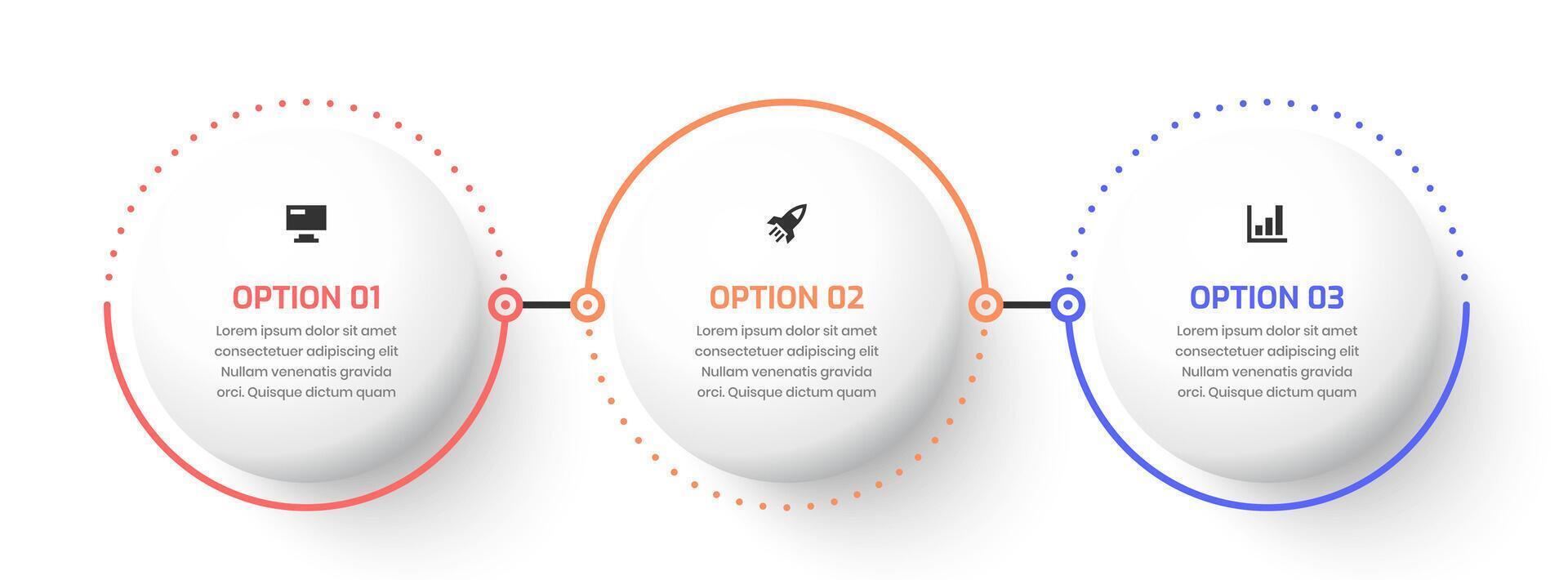 OPTION 01

Lorem ipsum dolor sit amet consectetuer adipiscing elit Nullam venenatis gravida orci. Quisque dictum quam

OPTION 02

Lorem ipsum dolor sit amet consectetuer adipiscing elit Nullam venenatis gravida orci. Quisque dictum quam

OPTION 03

Lorem ipsum dolor sit amet consectetuer adipiscing elit Nullam venenatis gravida orci. Quisque dictum quam