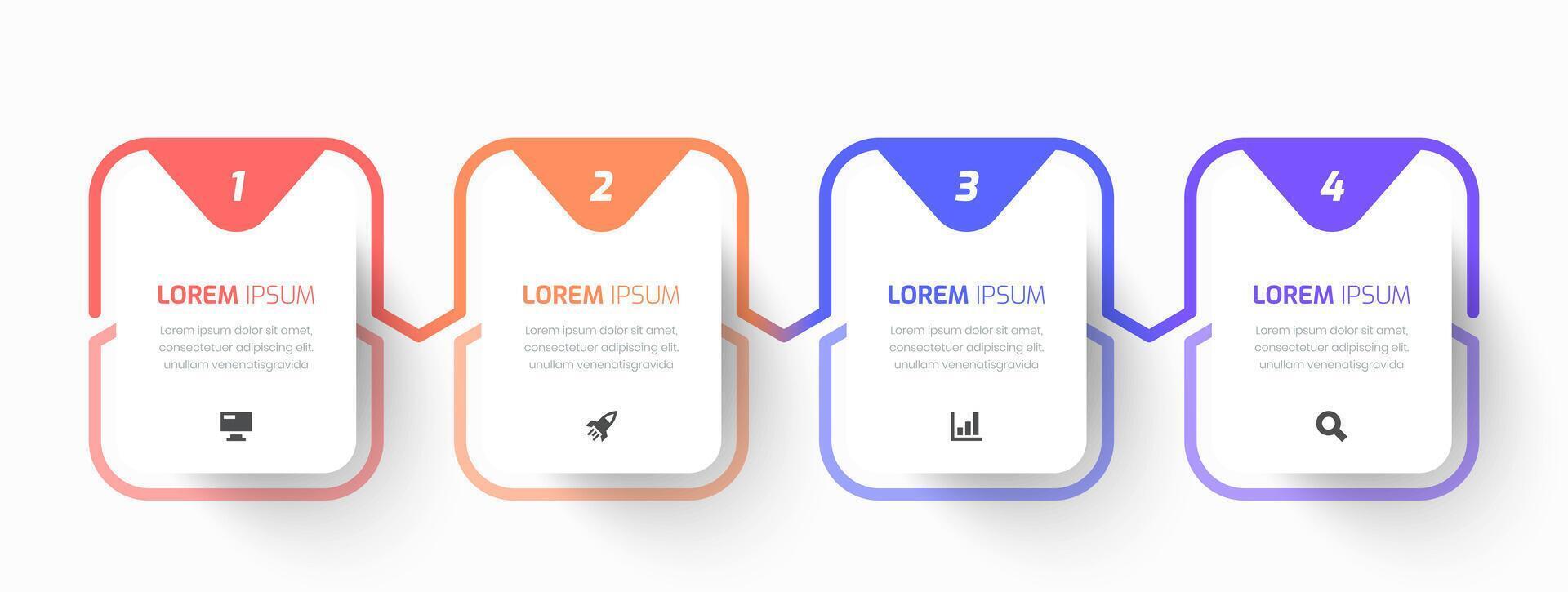 1

LOREM IPSUM

Lorem ipsum dolor sit amet, consectetuer adipiscing elit. unullam venenatisgravida

2

LOREM IPSUM

Lorem ipsum dolor sit amet, consectetuer adipiscing elit. unullam venenatisgravida

3

LOREM IPSUM

Lorem ipsum dolor sit amet, consectetuer adipiscing elit. unullam venenatisgravida

4

LOREM IPSUM

Lorem ipsum dolor sit amet, consectetuer adipiscing elit. unullam venenatisgravida