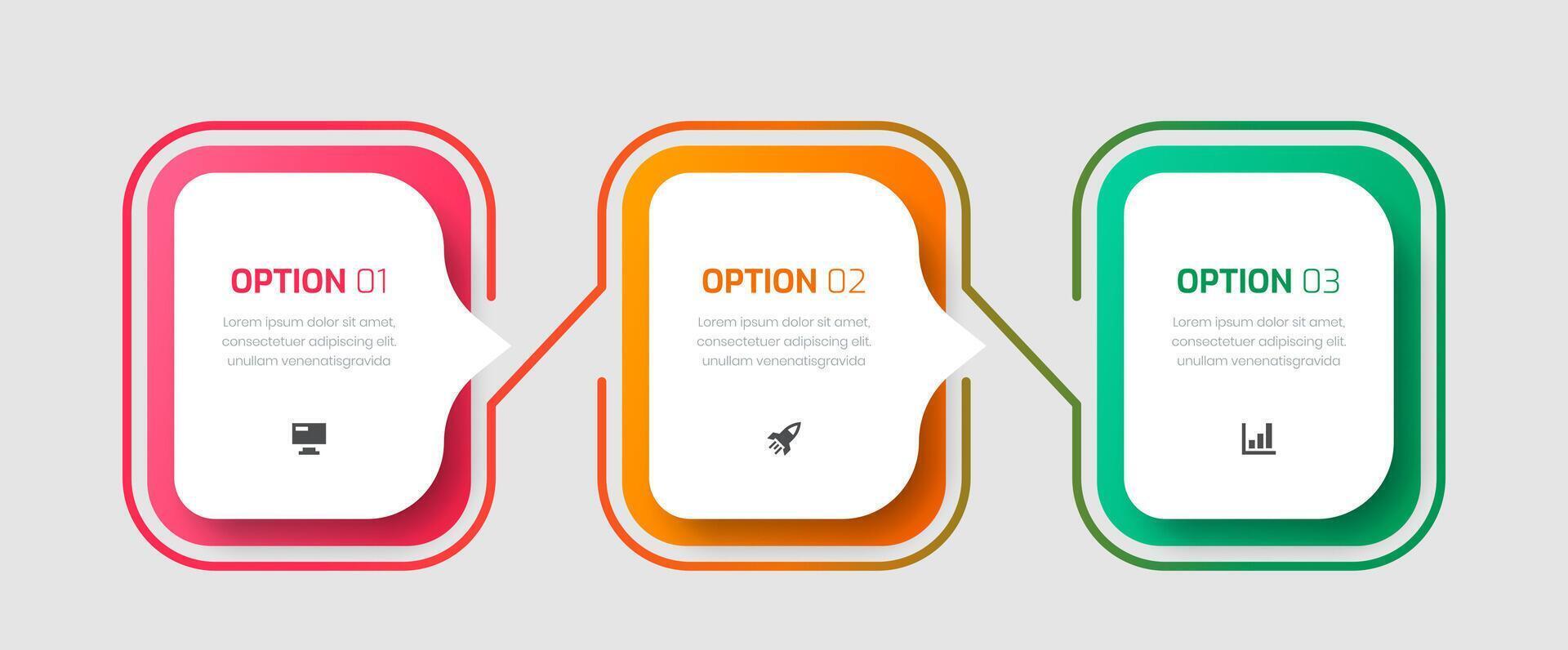 OPTION 01

Lorem ipsum dolor sit amet, consectetuer adipiscing elit. unullam venenatisgravida

OPTION 02

Lorem ipsum dolor sit amet, consectetuer adipiscing elit. unullam venenatisgravida

OPTION 03

Lorem ipsum dolor sit amet, consectetuer adipiscing elit. unullam venenatisgravida