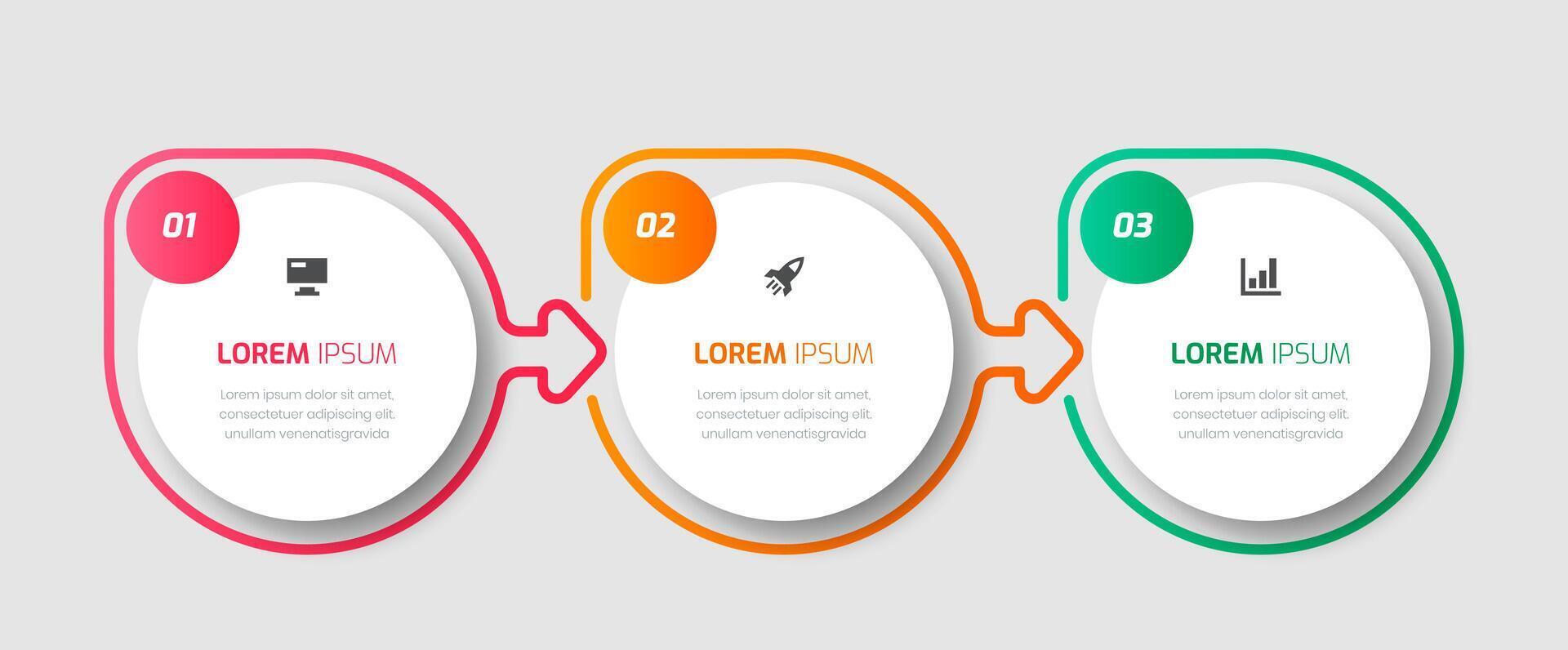 01

LOREM IPSUM

Lorem ipsum dolor sit amet, consectetuer adipiscing elit. unullam venenatisgravida

02

LOREM IPSUM

Lorem ipsum dolor sit amet, consectetuer adipiscing elit. unullam venenatisgravida

03

LOREM IPSUM

Lorem ipsum dolor sit amet, consectetuer adipiscing elit. unullam venenatisgravida