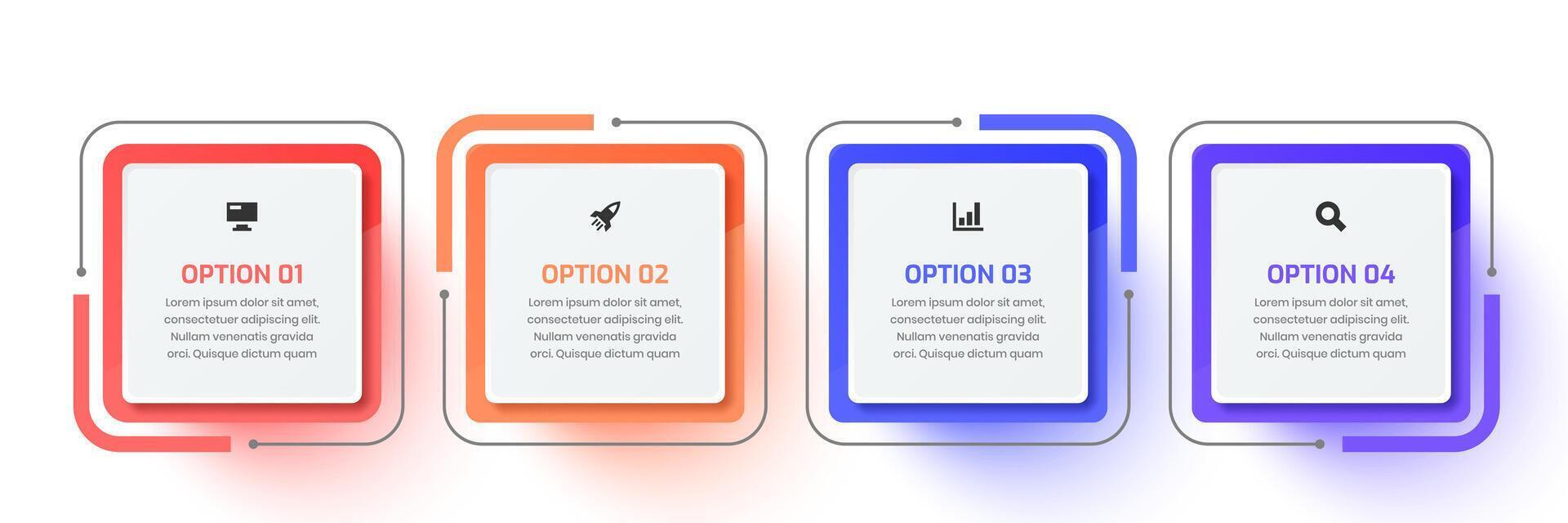 OPTION 01

Lorem ipsum dolor sit amet, consectetuer adipiscing elit. Nullam venenatis gravida orci. Quisque dictum quam

OPTION 02

Lorem ipsum dolor sit amet, consectetuer adipiscing elit. Nullam venenatis gravida orci. Quisque dictum quam

OPTION 03

Lorem ipsum dolor sit amet, consectetuer adipiscing elit. Nullam venenatis gravida orci. Quisque dictum quam

OPTION 04

Lorem ipsum dolor sit amet, consectetuer adipiscing elit. Nullam venenatis gravida orci. Quisque dictum quam