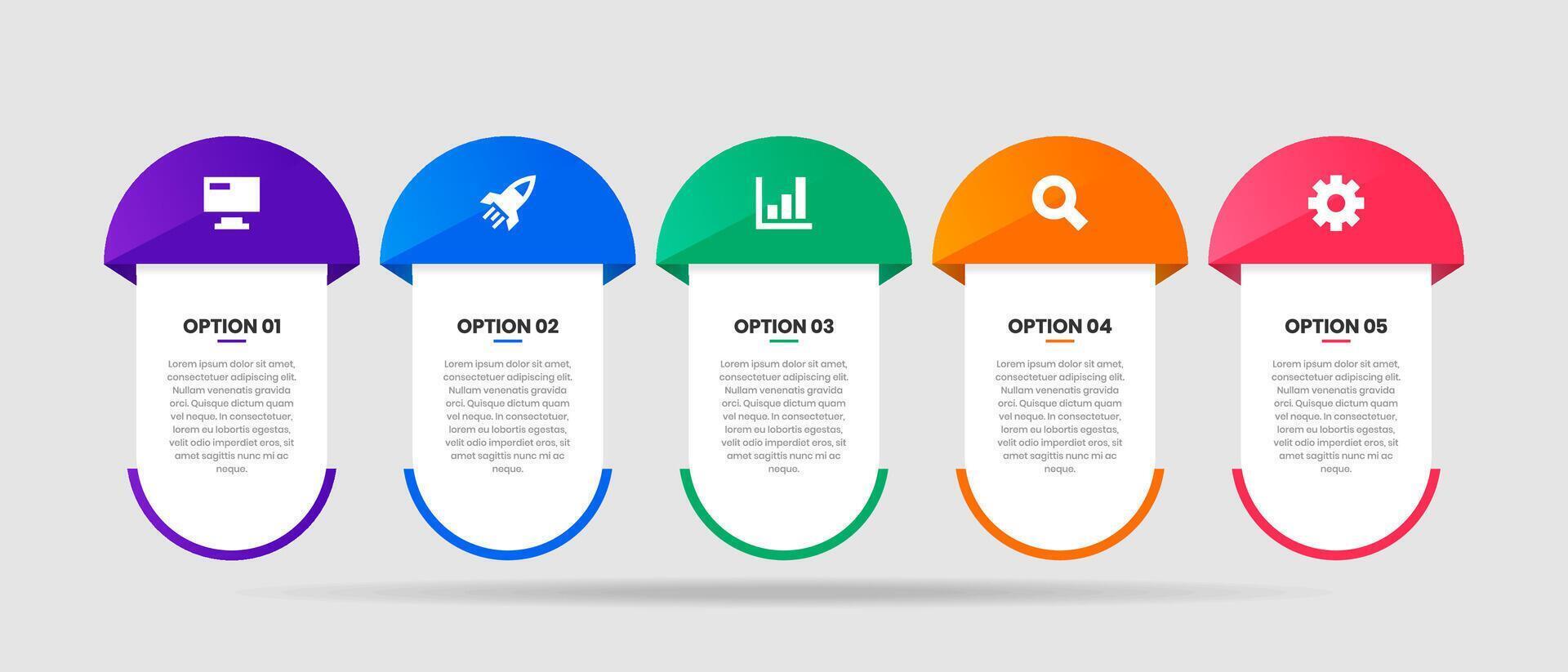 OPTION 01

Lorem ipsum dolor sit amet, consectetuer adipiscing elit. Nullam venenatis gravida orci. Quisque dictum quam vel neque. In consectetuer, lorem eu lobortis egestas, velit odio imperdiet eros, sit amet sagittis nunc mi ac neque.

OPTION 02

Lorem ipsum dolor sit amet, consectetuer adipiscing elit. Nullam venenatis gravida orci. Quisque dictum quam vel neque. In consectetuer, lorem eu lobortis egestas, velit odio imperdiet eros, sit amet sagittis nunc mi ac neque.

OPTION 03

Lorem ipsum dolor sit amet, consectetuer adipiscing elit. Nullam venenatis gravida orci. Quisque dictum quam vel neque. In consectetuer, lorem eu lobortis egestas, velit odio imperdiet eros, sit amet sagittis nunc mi ac neque.

OPTION 04

Lorem ipsum dolor sit amet, consectetuer adipiscing elit. Nullam venenatis gravida orci. Quisque dictum quam vel neque. In consectetuer, lorem eu lobortis egestas, velit odio imperdiet eros, sit amet sagittis nunc mi ac neque.

OPTION 05

Lorem ipsum dolor sit amet, consectetuer adipiscing elit. Nullam venenatis gravida orci. Quisque dictum quam vel neque. In consectetuer, lorem eu lobortis egestas, velit odio imperdiet eros, sit amet sagittis nunc mi ac neque.