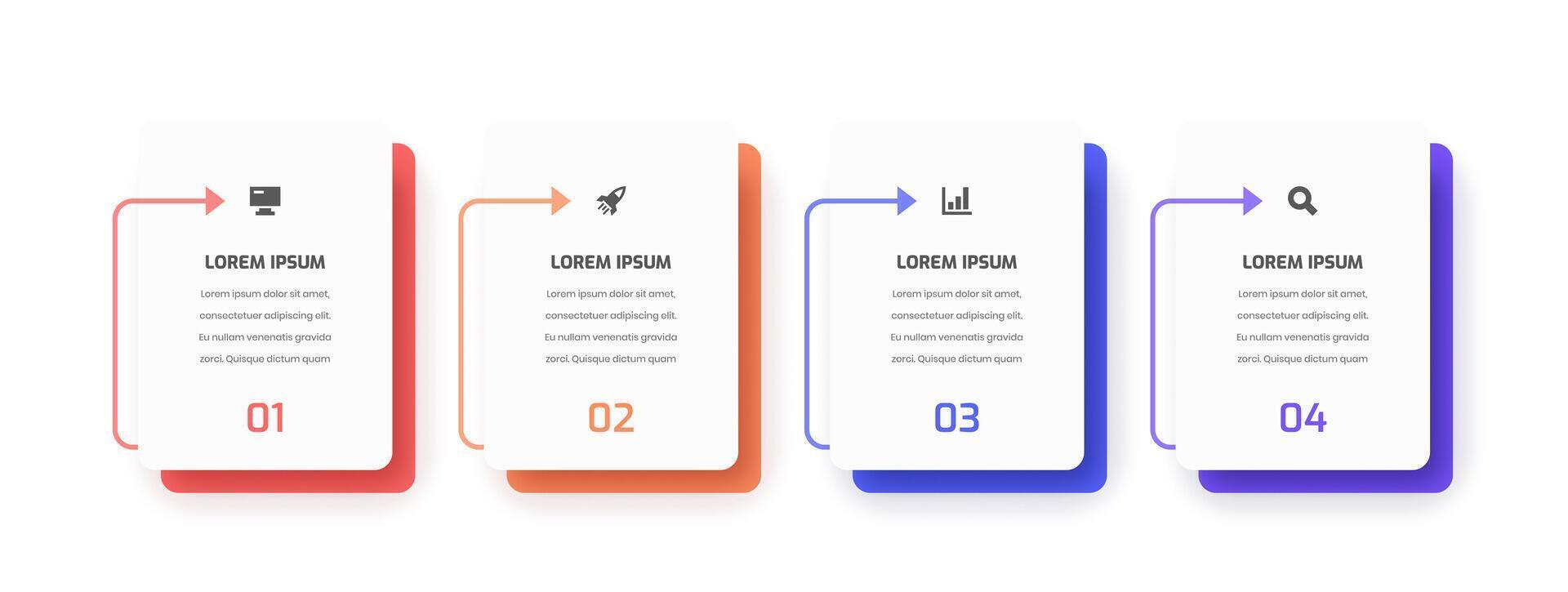 LOREM IPSUM

Lorem ipsum dolor sit amet, consectetuer adipiscing elit. Eu nullam venenatis gravida zorci. Quisque dictum quam

01

LOREM IPSUM

Lorem ipsum dolor sit amet, consectetuer adipiscing elit. Eu nullam venenatis gravida zorci. Quisque dictum quam

02

LOREM IPSUM

Lorem ipsum dolor sit amet, consectetuer adipiscing elit. Eu nullam venenatis gravida zorci. Quisque dictum quam

03

LOREM IPSUM

Lorem ipsum dolor sit amet, consectetuer adipiscing elit. Eu nullam venenatis gravida zorci. Quisque dictum quam

04