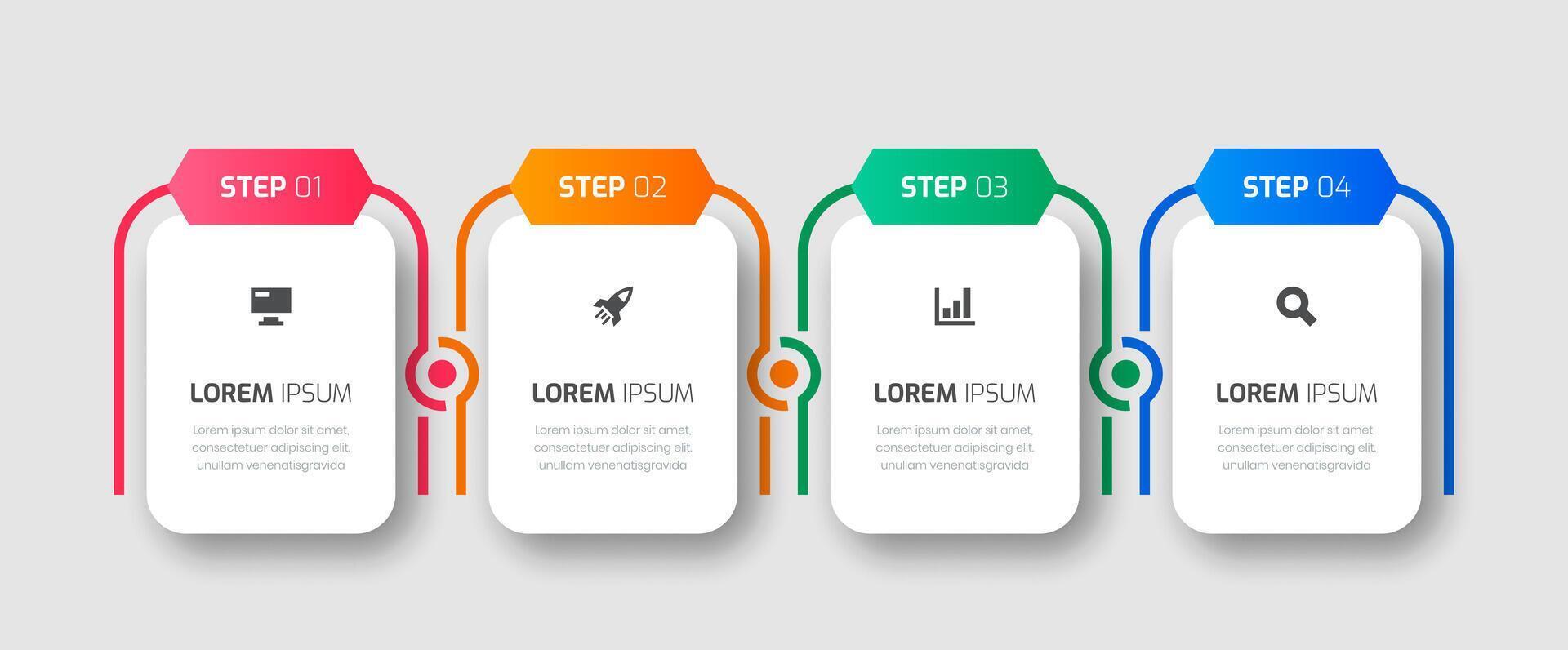 STEP 01

LOREM IPSUM

Lorem ipsum dolor sit amet, consectetuer adipiscing elit. unullam venenatisgravida

STEP 02

LOREM IPSUM

Lorem ipsum dolor sit amet, consectetuer adipiscing elit. unullam venenatisgravida

STEP 03

LOREM IPSUM

Lorem ipsum dolor sit amet, consectetuer adipiscing elit. unullam venenatisgravida

STEP 04

LOREM IPSUM

Lorem ipsum dolor sit amet, consectetuer adipiscing elit. unullam venenatisgravida