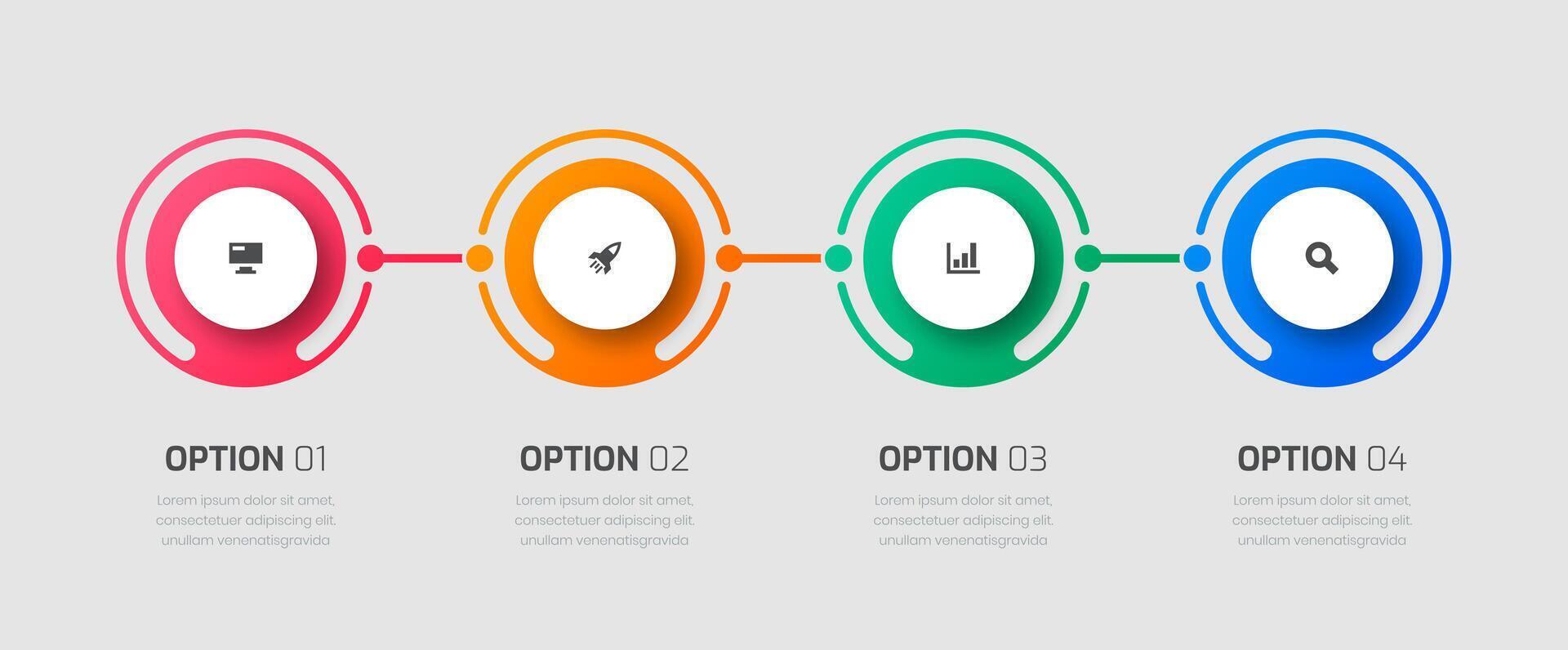 OPTION 01

Lorem ipsum dolor sit amet, consectetuer adipiscing elit. unullam venenatisgravida

OPTION 02

Lorem ipsum dolor sit amet, consectetuer adipiscing elit. unullam venenatisgravida

OPTION 03

Lorem ipsum dolor sit amet, consectetuer adipiscing elit. unullam venenatisgravida

OPTION 04

Lorem ipsum dolor sit amet, consectetuer adipiscing elit. unullam venenatisgravida