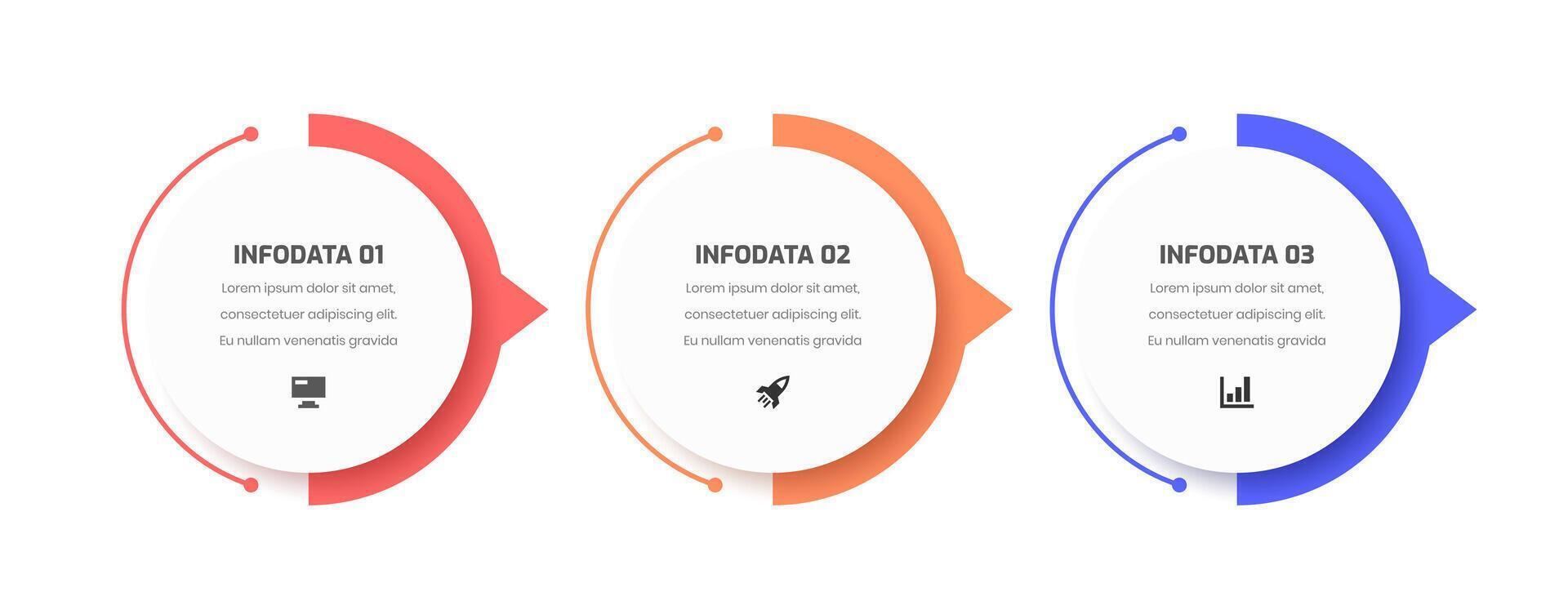 INFODATA 01

Lorem ipsum dolor sit amet, consectetuer adipiscing elit. Eu nullam venenatis gravida

INFODATA 02

Lorem ipsum dolor sit amet, consectetuer adipiscing elit. Eu nullam venenatis gravida

INFODATA 03

Lorem ipsum dolor sit amet, consectetuer adipiscing elit. Eu nullam venenatis gravida