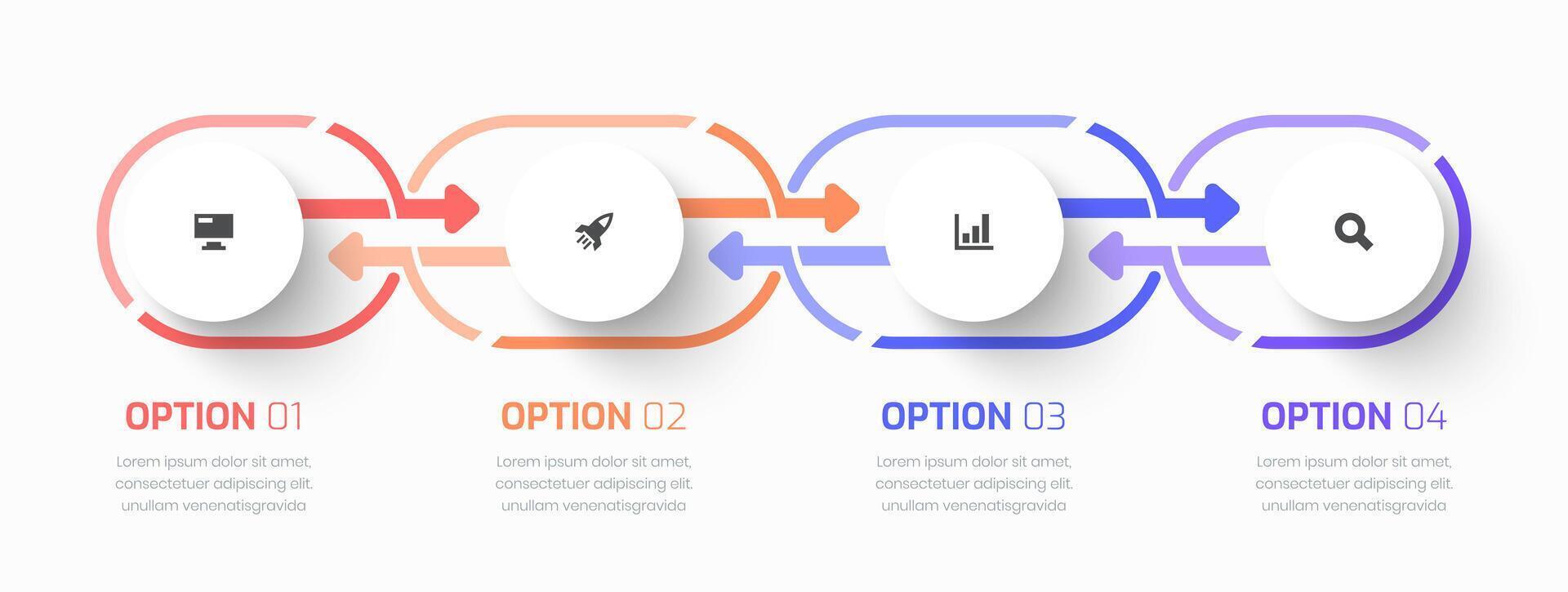 OPTION 01

Lorem ipsum dolor sit amet, consectetuer adipiscing elit. unullam venenatisgravida

OPTION 02

Lorem ipsum dolor sit amet, consectetuer adipiscing elit. unullam venenatisgravida

OPTION 03

Lorem ipsum dolor sit amet, consectetuer adipiscing elit. unullam venenatisgravida

OPTION 04

Lorem ipsum dolor sit amet, consectetuer adipiscing elit. unullam venenatisgravida