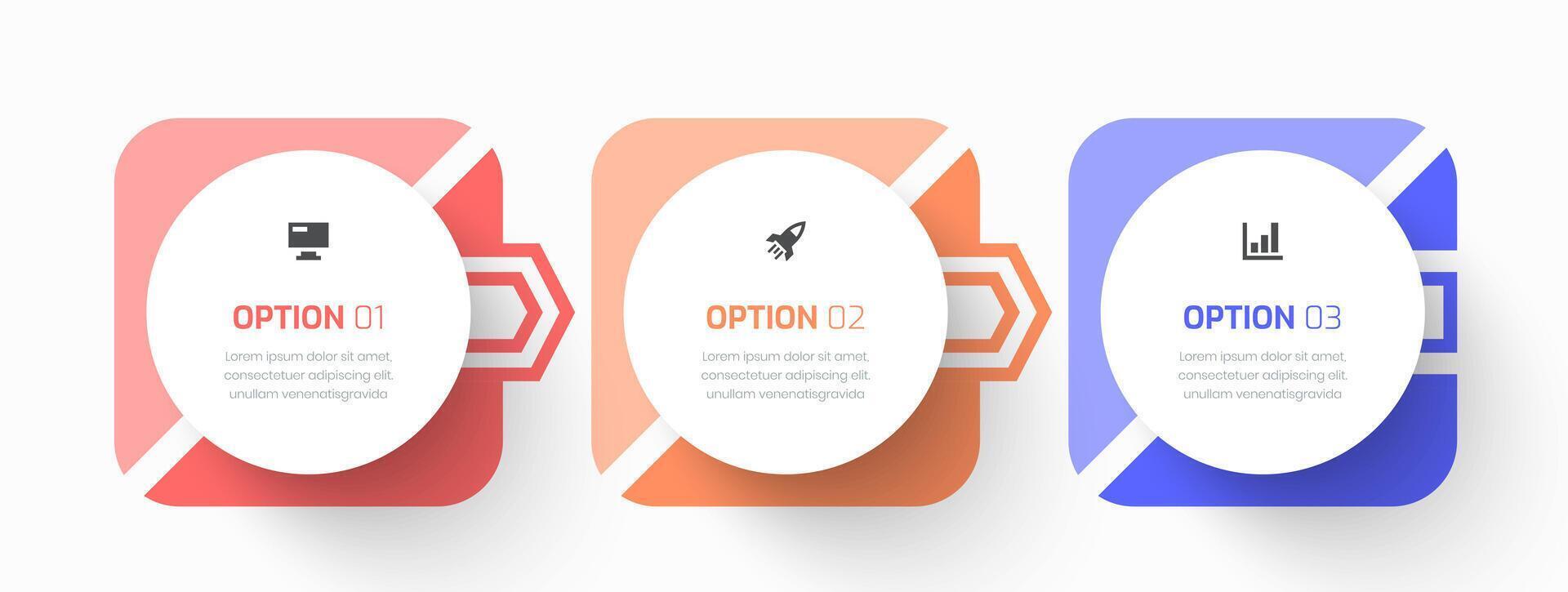 OPTION 01

Lorem ipsum dolor sit amet, consectetuer adipiscing elit. unullam venenatisgravida

OPTION 02

Lorem ipsum dolor sit amet, consectetuer adipiscing elit. unullam venenatisgravida

OPTION 03

Lorem ipsum dolor sit amet, consectetuer adipiscing elit. unullam venenatisgravida