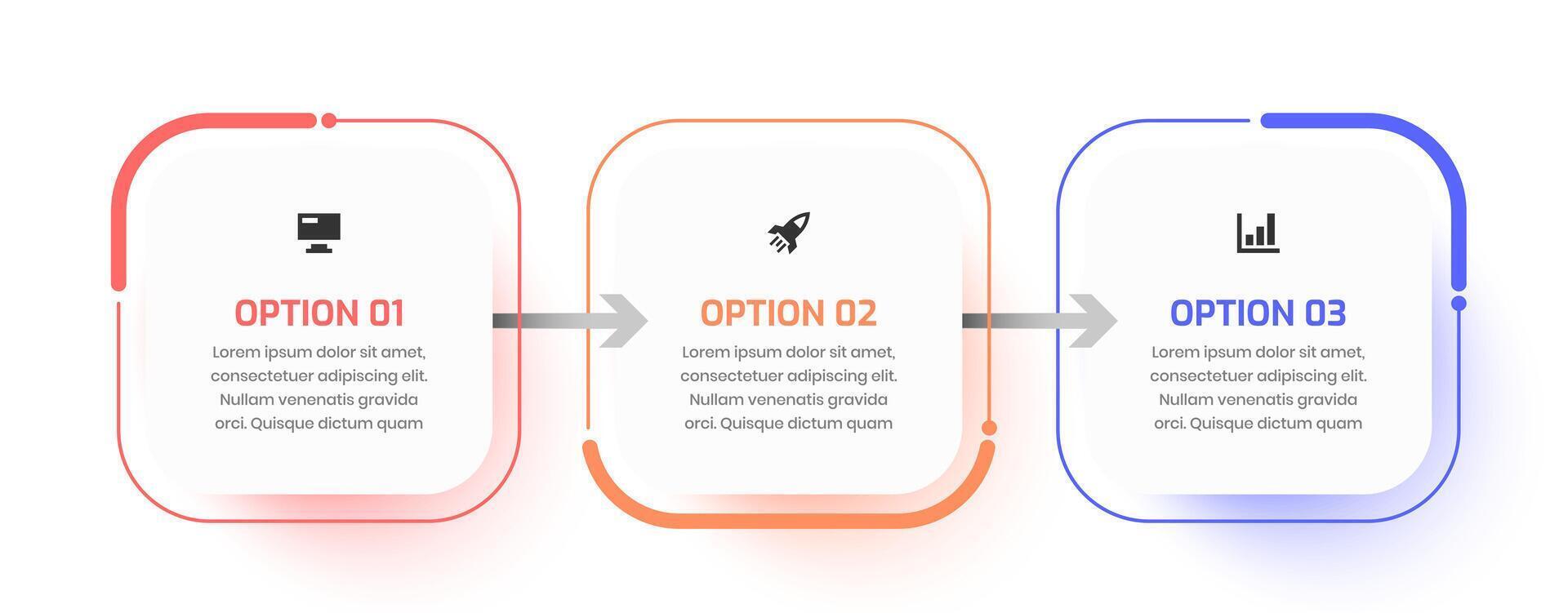 OPTION 01

Lorem ipsum dolor sit amet, consectetuer adipiscing elit. Nullam venenatis gravida orci. Quisque dictum quam

OPTION 02

Lorem ipsum dolor sit amet, consectetuer adipiscing elit. Nullam venenatis gravida orci. Quisque dictum quam

OPTION 03

Lorem ipsum dolor sit amet, consectetuer adipiscing elit. Nullam venenatis gravida orci. Quisque dictum quam