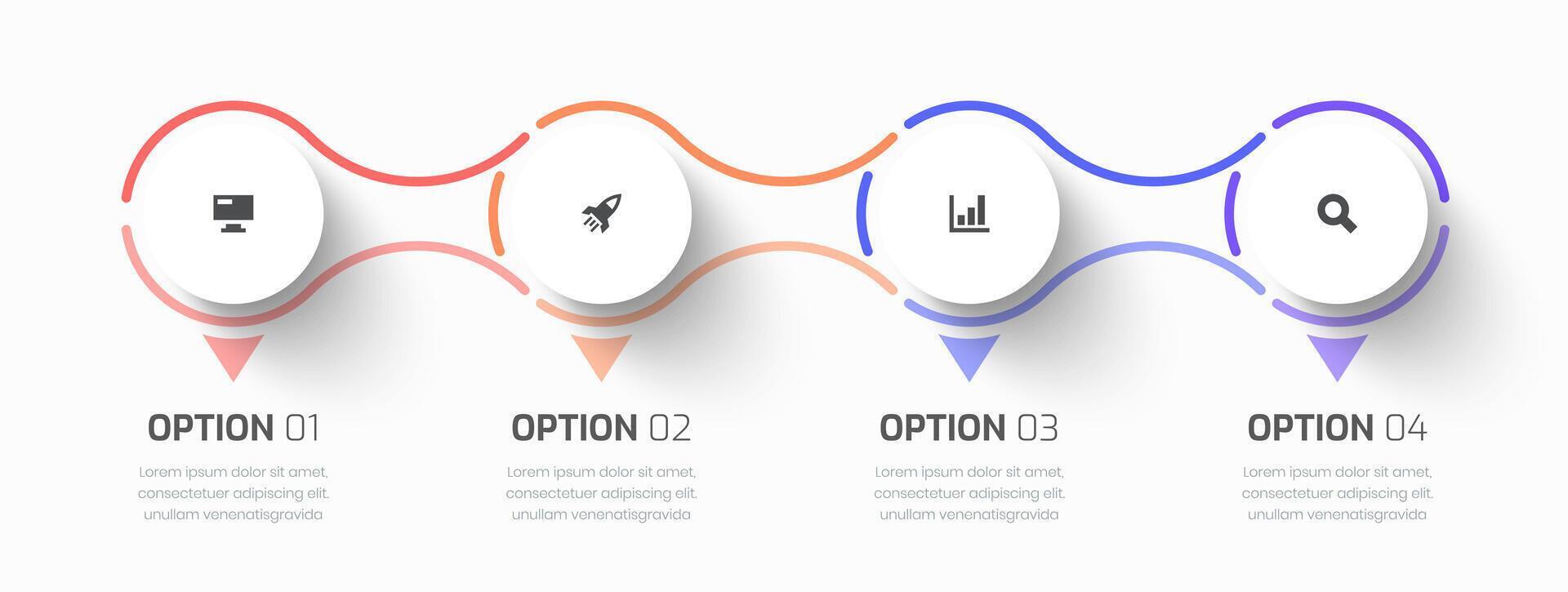 OPTION 01

Lorem ipsum dolor sit amet, consectetuer adipiscing elit. unullam venenatisgravida

OPTION 02

Lorem ipsum dolor sit amet, consectetuer adipiscing elit. unullam venenatisgravida

OPTION 03

Lorem ipsum dolor sit amet, consectetuer adipiscing elit. unullam venenatisgravida

OPTION 04

Lorem ipsum dolor sit amet, consectetuer adipiscing elit. unullam venenatisgravida