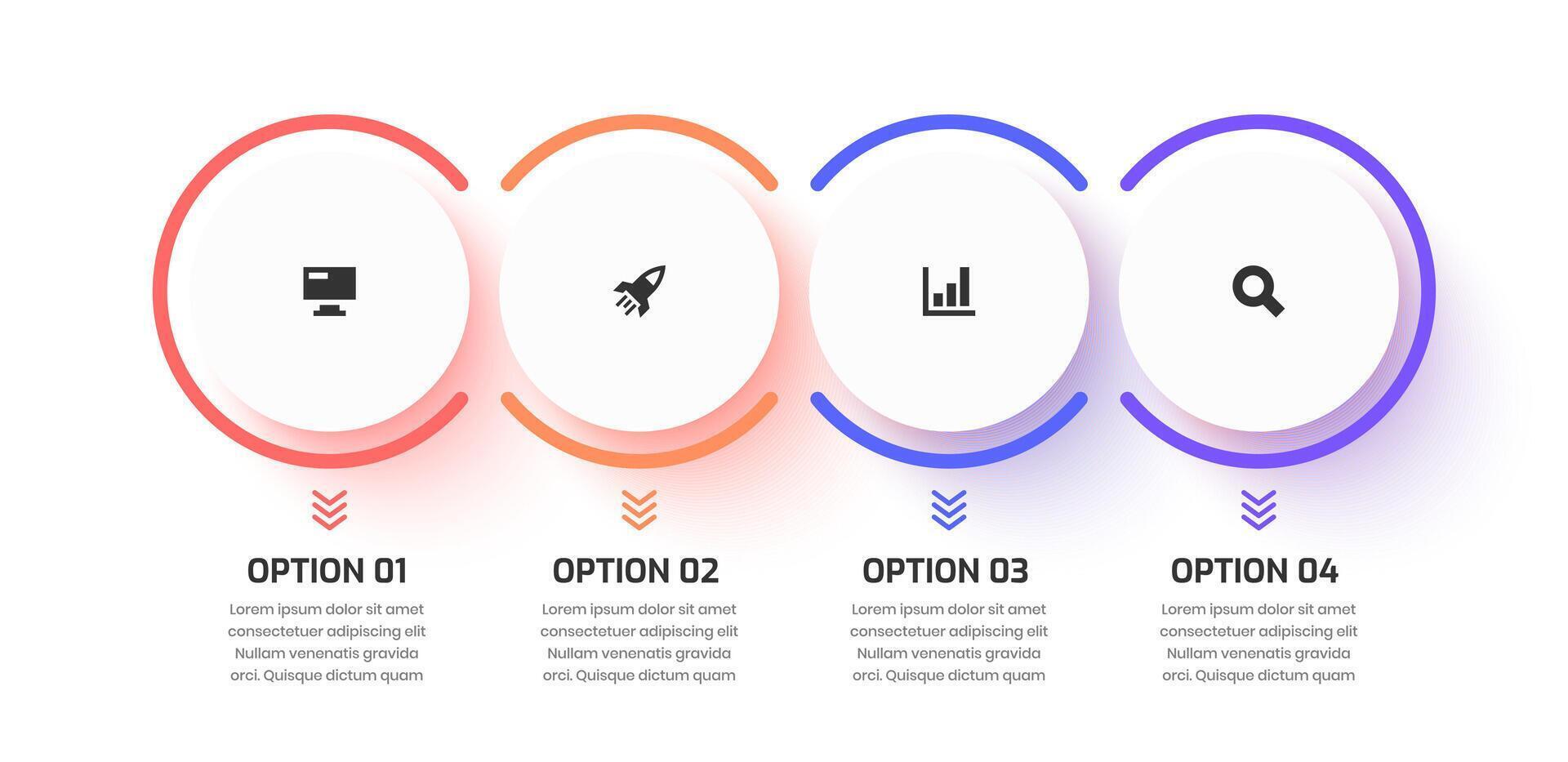 OPTION 01

Lorem ipsum dolor sit amet consectetuer adipiscing elit Nullam venenatis gravida orci. Quisque dictum quam

OPTION 02

Lorem ipsum dolor sit amet consectetuer adipiscing elit Nullam venenatis gravida orci. Quisque dictum quam

OPTION 03

Lorem ipsum dolor sit amet consectetuer adipiscing elit Nullam venenatis gravida orci. Quisque dictum quam

OPTION 04

Lorem ipsum dolor sit amet consectetuer adipiscing elit Nullam venenatis gravida orci. Quisque dictum quam