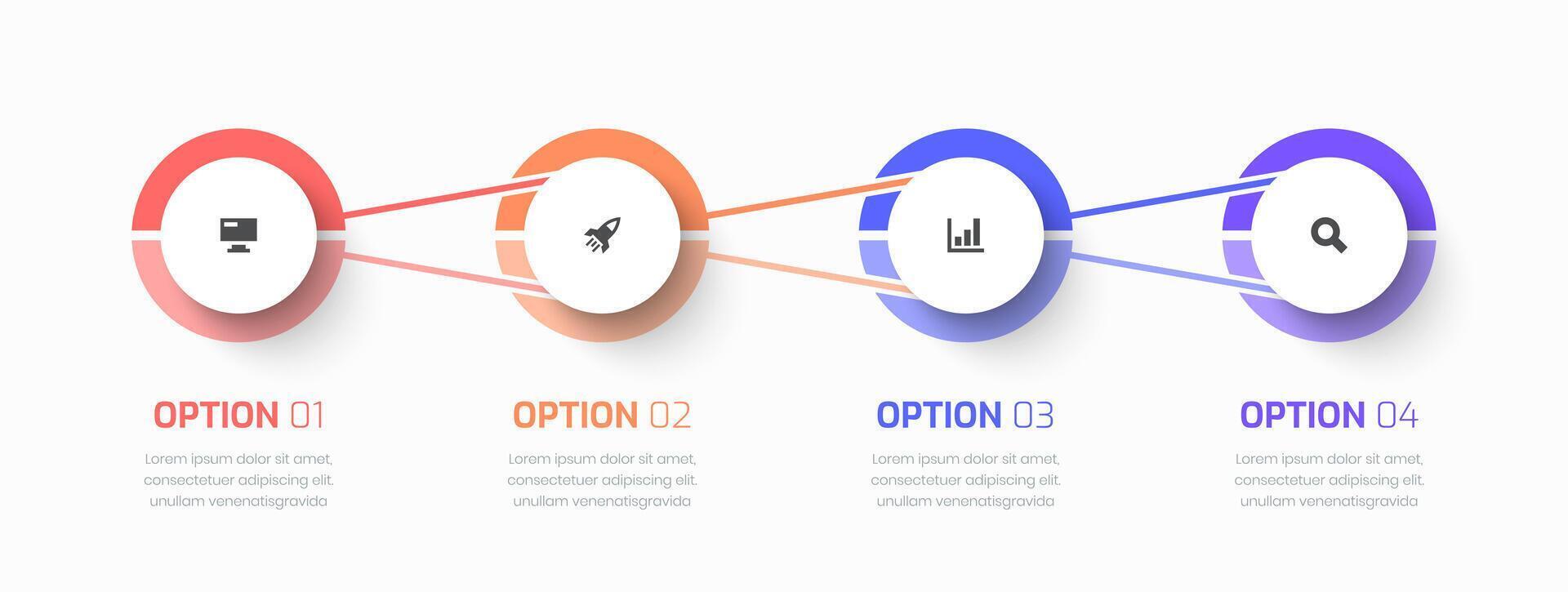 OPTION 01

Lorem ipsum dolor sit amet, consectetuer adipiscing elit. unullam venenatisgravida

OPTION 02

Lorem ipsum dolor sit amet, consectetuer adipiscing elit. unullam venenatisgravida

OPTION 03

Lorem ipsum dolor sit amet, consectetuer adipiscing elit. unullam venenatisgravida

OPTION 04

Lorem ipsum dolor sit amet, consectetuer adipiscing elit. unullam venenatisgravida