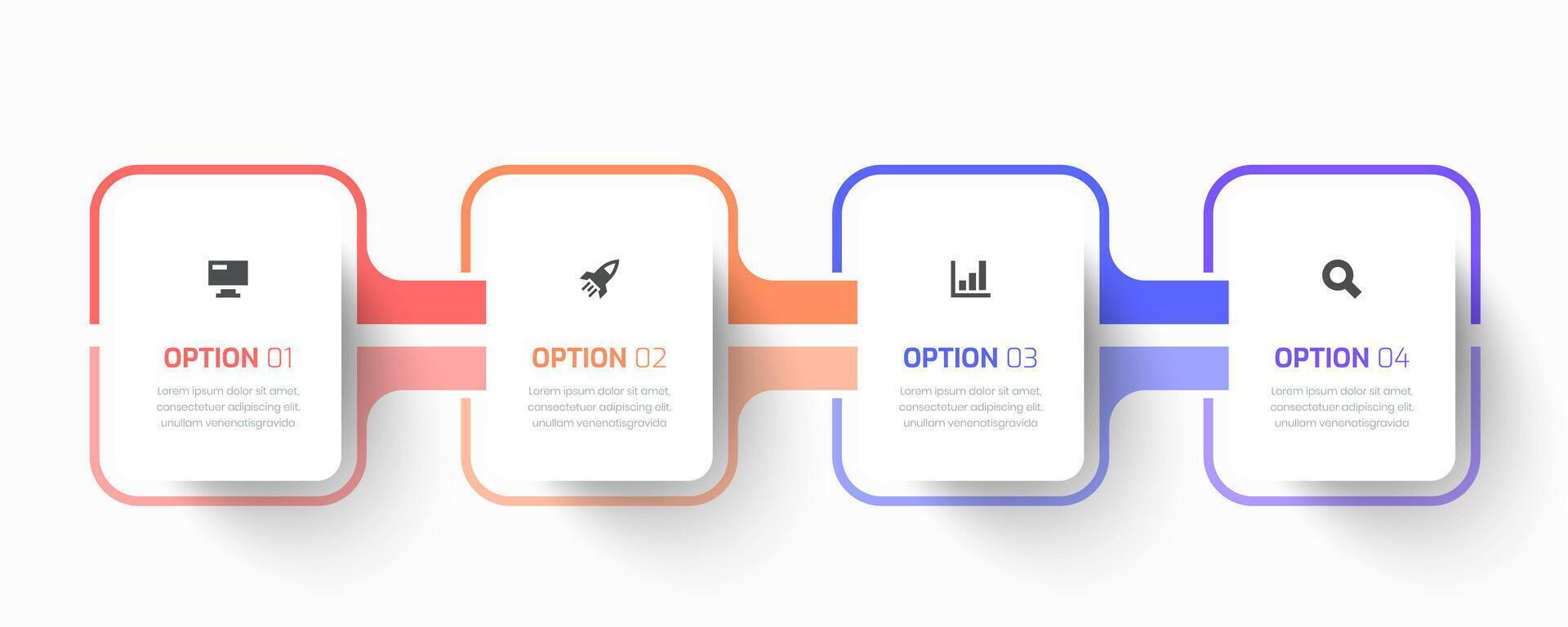 OPTION 01

Lorem ipsum dolor sit amet, consectetuer adipiscing elit. unullam venenatisgravida

OPTION 02

Lorem ipsum dolor sit amet, consectetuer adipiscing elit. unullam venenatisgravida

OPTION 03

Lorem ipsum dolor sit amet, consectetuer adipiscing elit. unullam venenatisgravida

OPTION 04

Lorem ipsum dolor sit amet, consectetuer adipiscing elit. unullam venenatisgravida