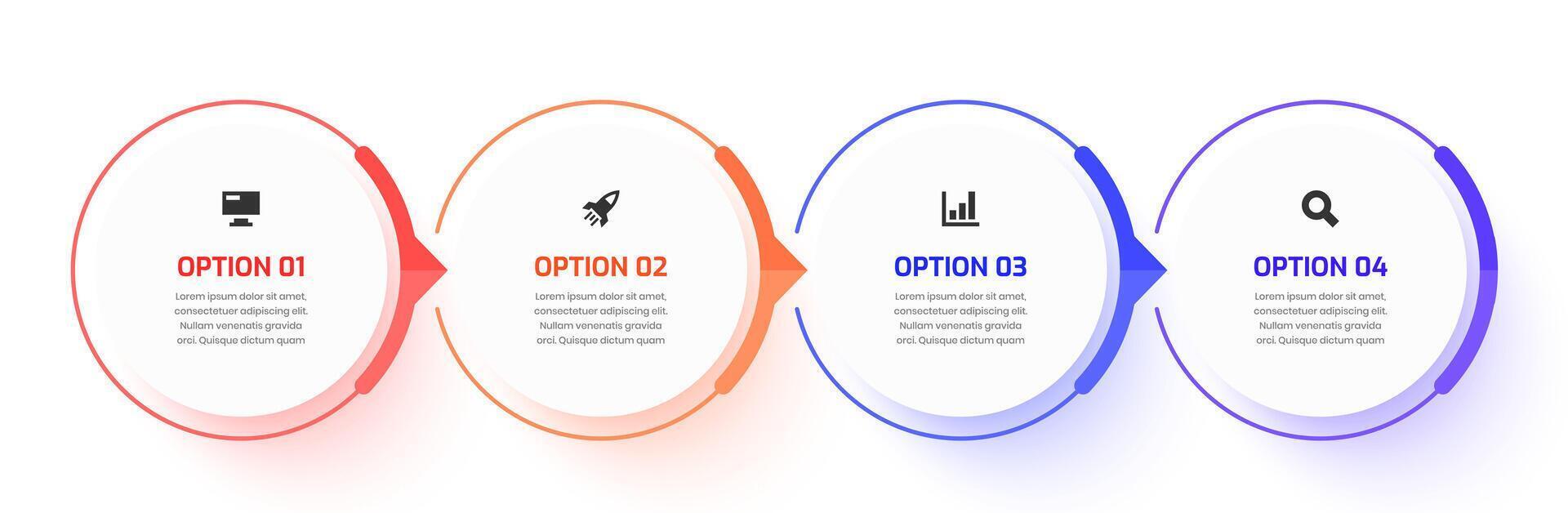 OPTION 01

Lorem ipsum dolor sit amet, consectetuer adipiscing elit. Nullam venenatis gravida orci. Quisque dictum quam

OPTION 02

Lorem ipsum dolor sit amet, consectetuer adipiscing elit. Nullam venenatis gravida orci. Quisque dictum quam

OPTION 03

Lorem ipsum dolor sit amet, consectetuer adipiscing elit. Nullam venenatis gravida orci. Quisque dictum quam

OPTION 04

Lorem ipsum dolor sit amet, consectetuer adipiscing elit. Nullam venenatis gravida orci. Quisque dictum quam